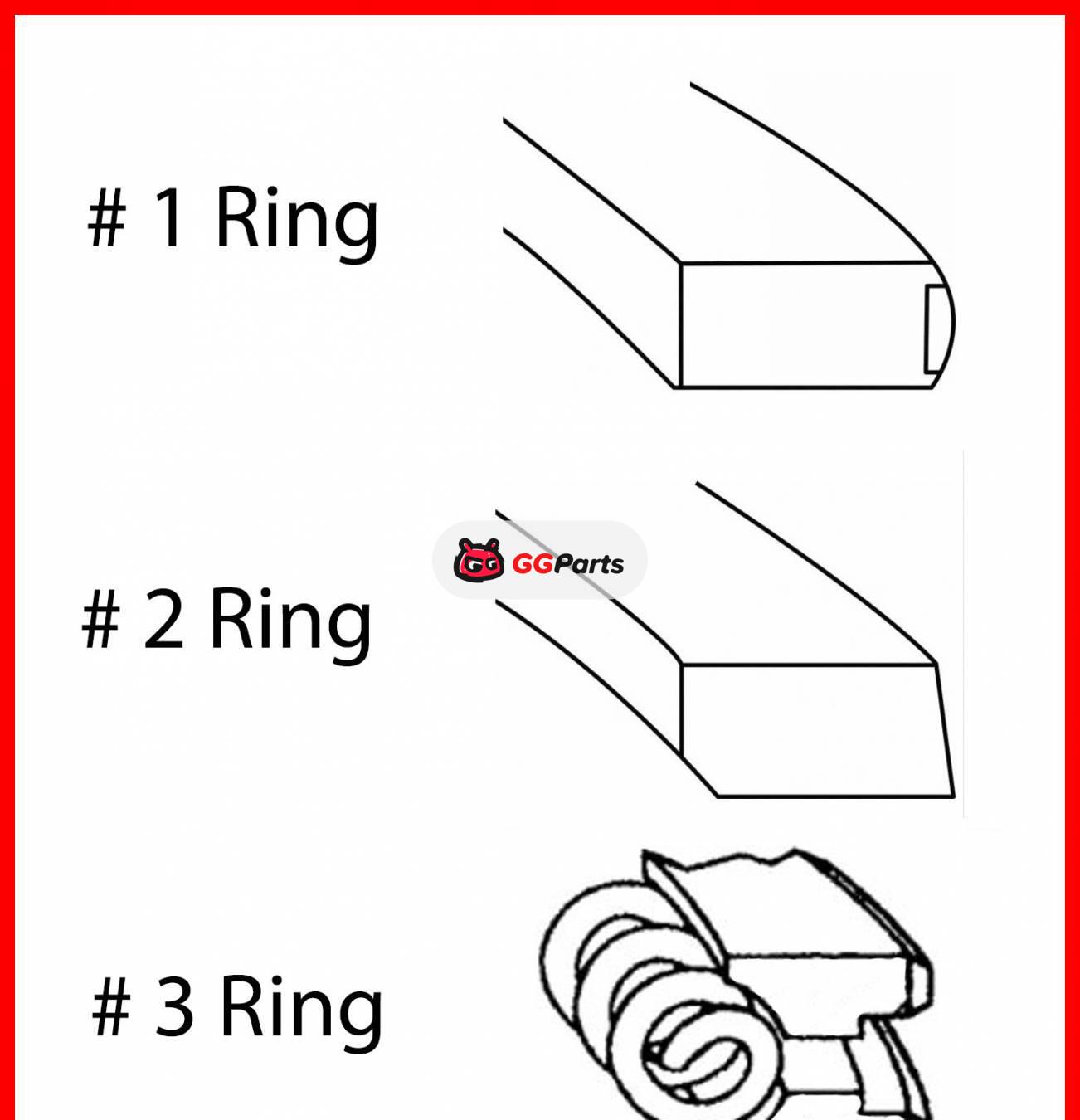 # 1 Ring

GGParts

# 2 Ring

# 3 Ring