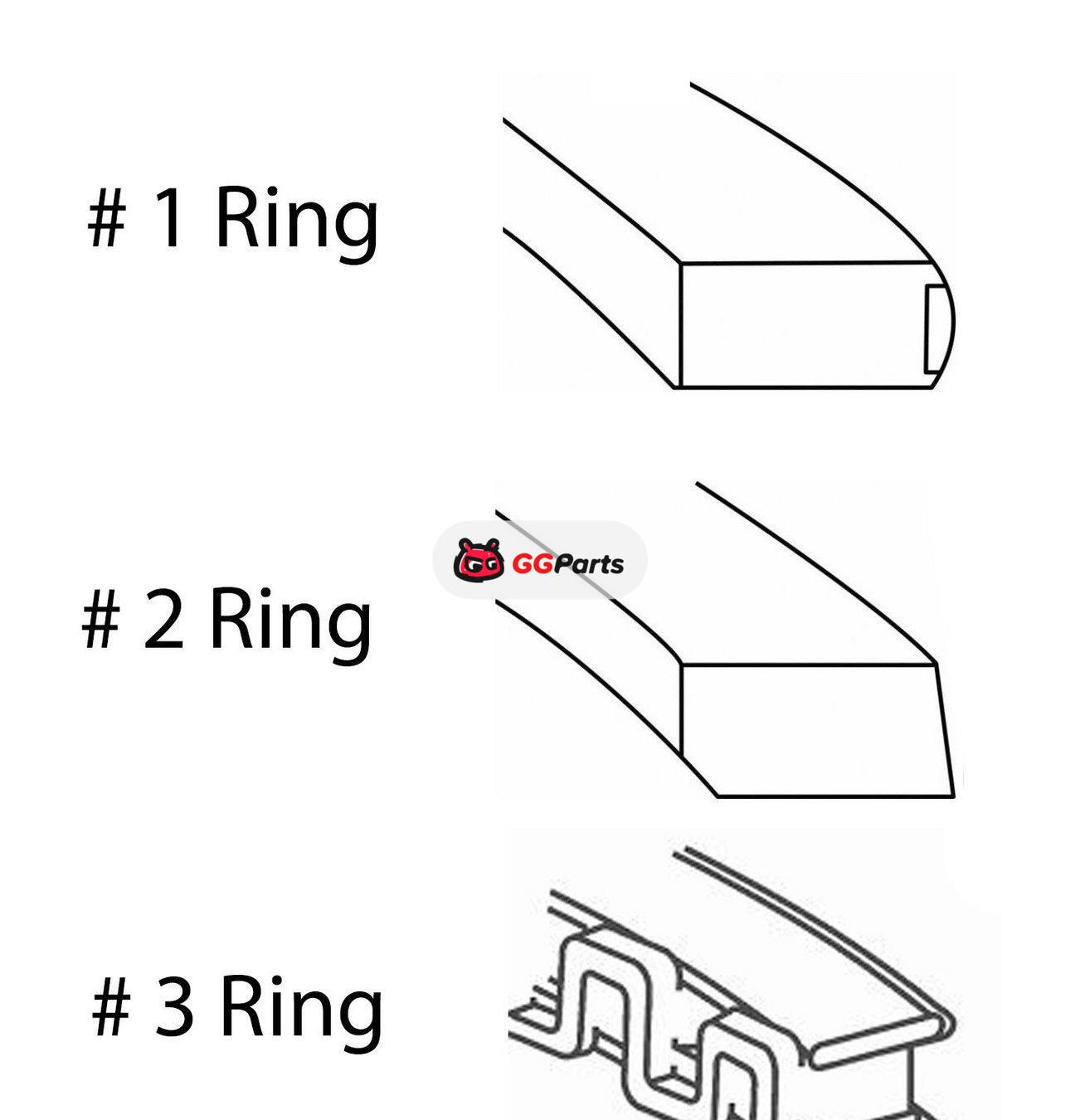 # 1 Ring

GGParts

# 2 Ring

# 3 Ring