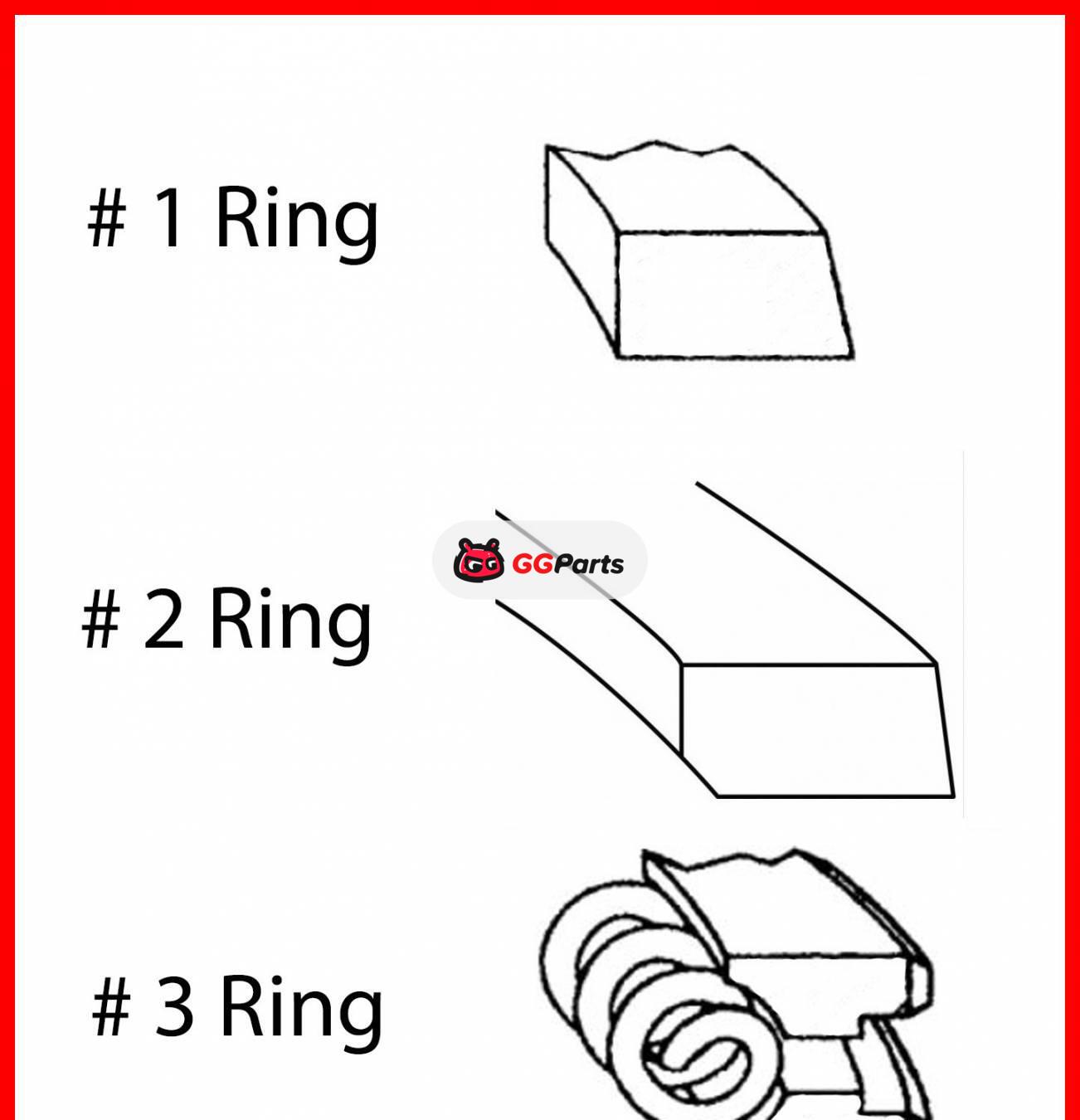 # 1 Ring

GGParts

# 2 Ring

# 3 Ring