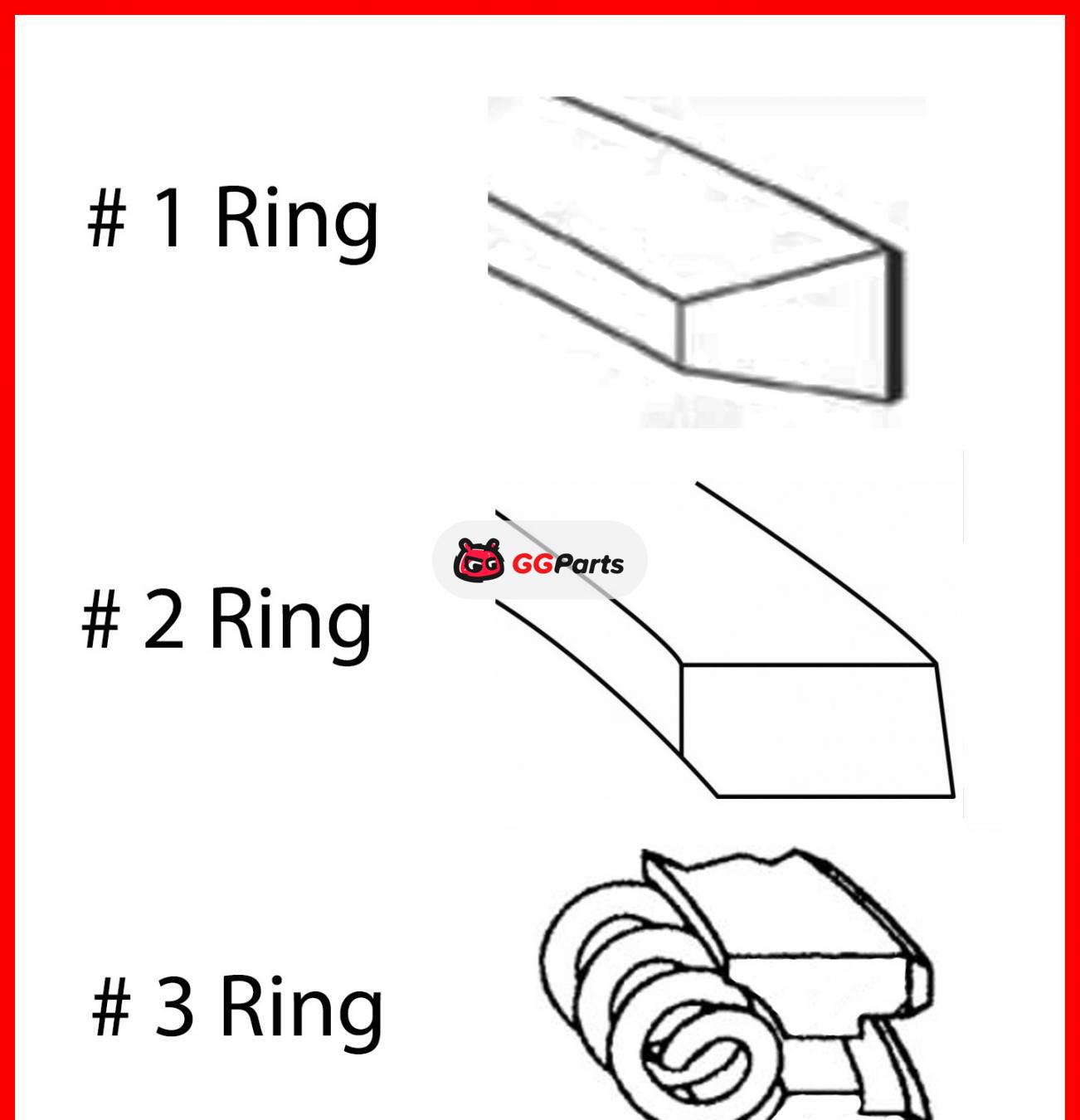 # 1 Ring

GGParts

# 2 Ring

# 3 Ring