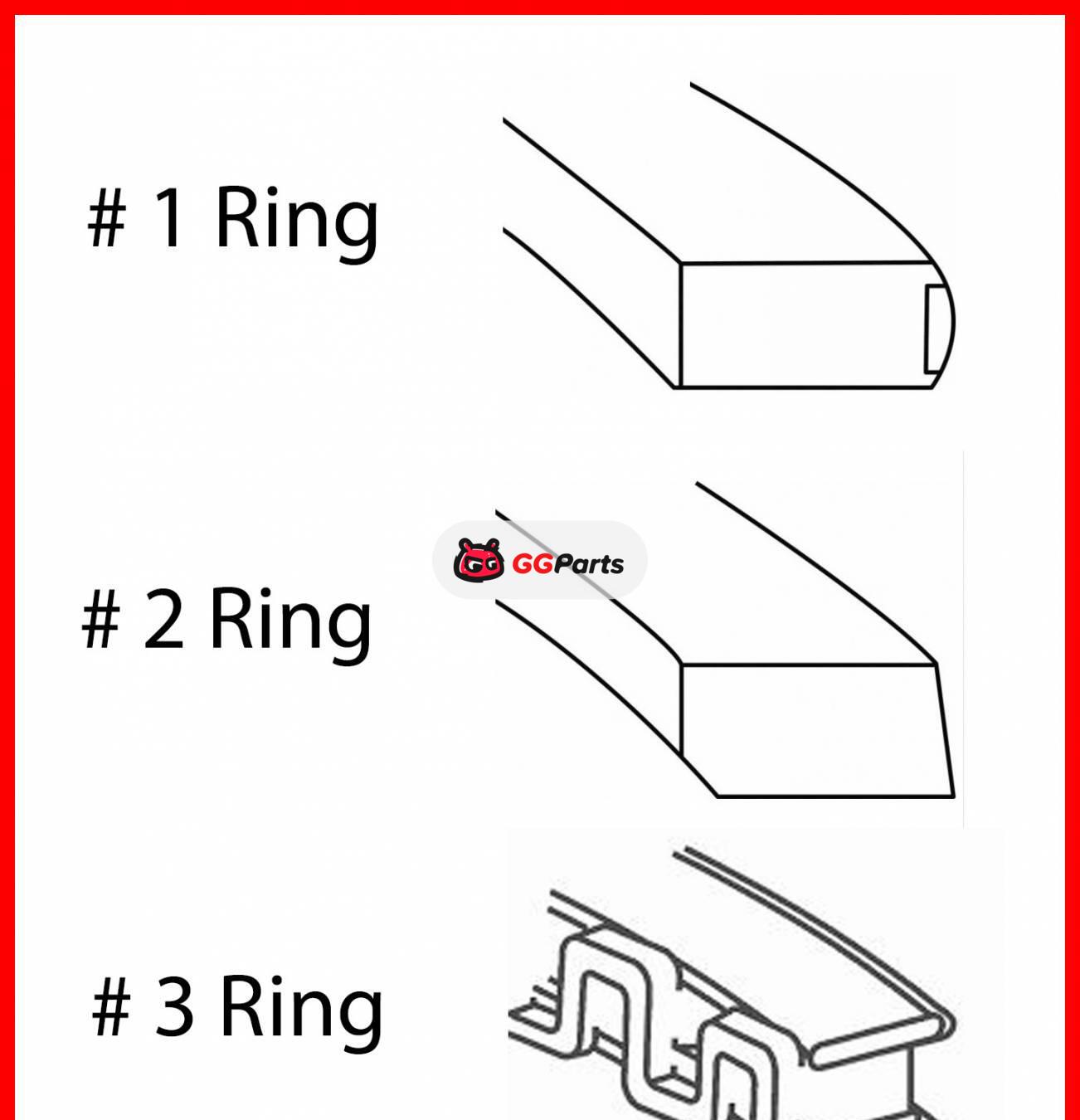 # 1 Ring

GGParts

# 2 Ring

# 3 Ring