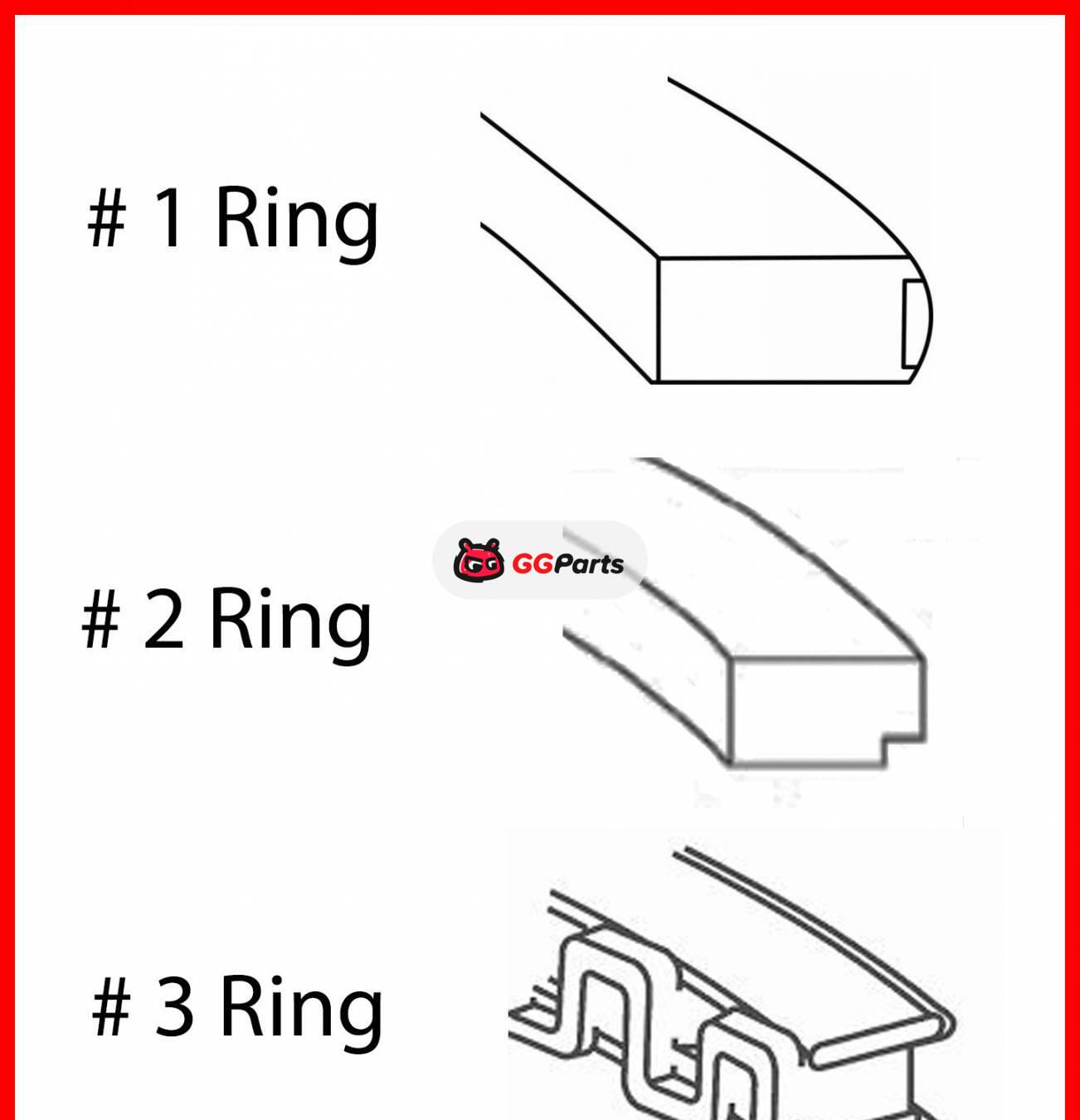 # 1 Ring

GGParts

# 2 Ring

# 3 Ring