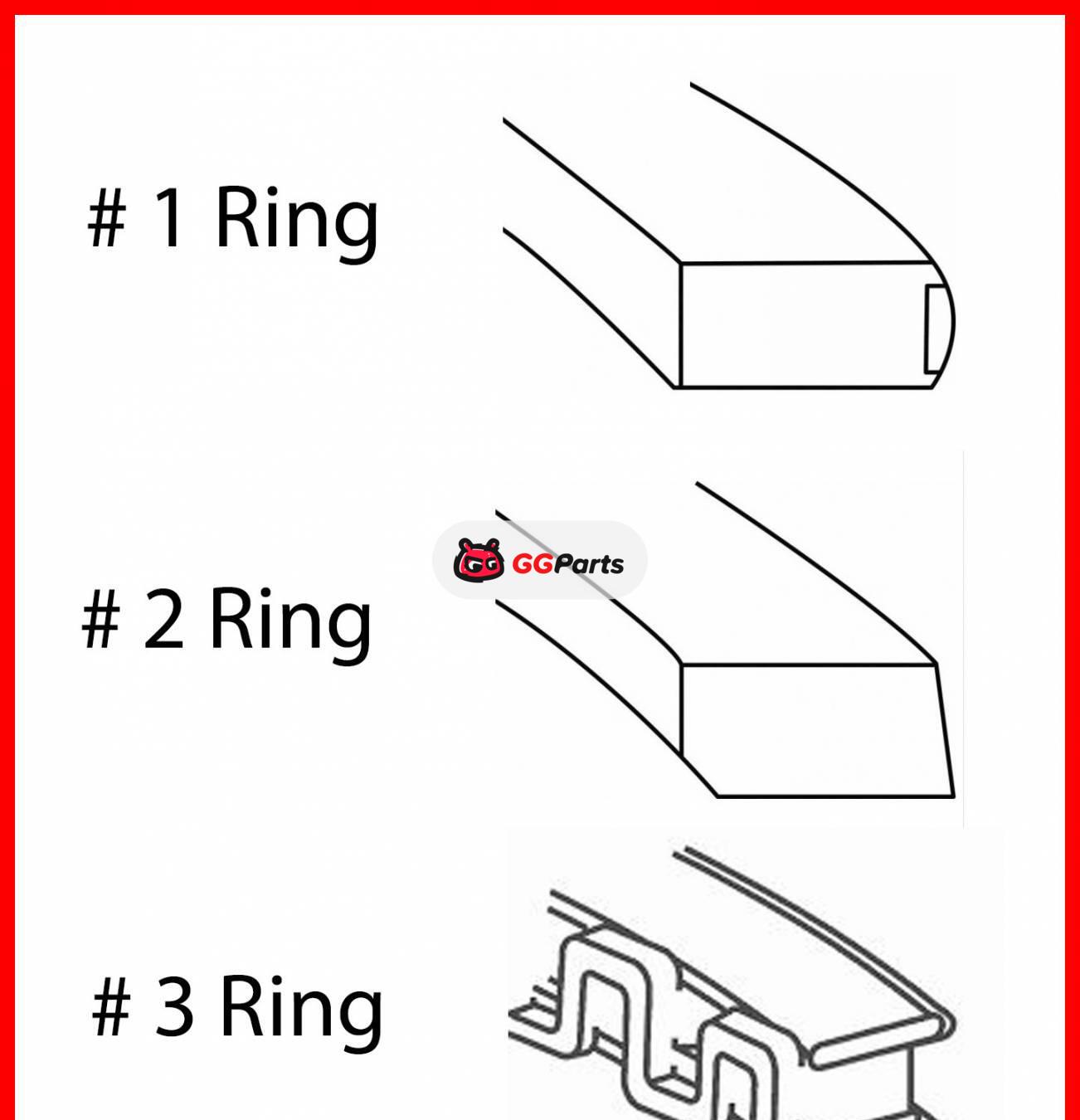 # 1 Ring

GGParts

# 2 Ring

# 3 Ring