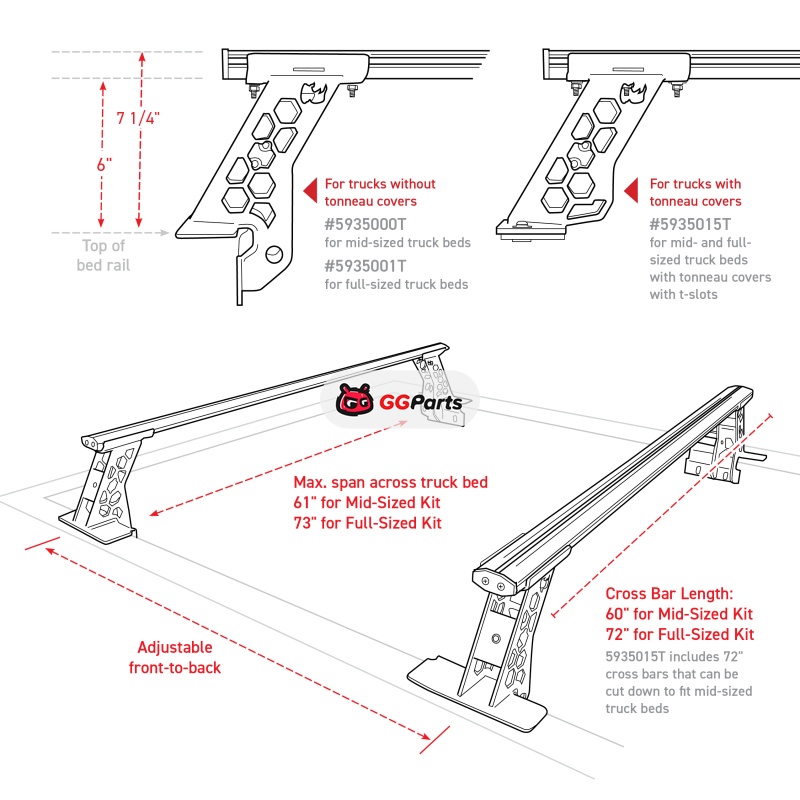 7 1/4"

6"

Top of bed rail

For trucks without tonneau covers

#5935000T
for mid-sized truck beds

#5935001T
for full-sized truck beds

For trucks with tonneau covers

#5935015T
for mid- and full-sized truck beds with tonneau covers with t-slots

GGParts

Max. span across truck bed
61" for Mid-Sized Kit
73" for Full-Sized Kit

Adjustable front-to-back

Cross Bar Length:
60" for Mid-Sized Kit
72" for Full-Sized Kit

5935015T includes 72" cross bars that can be cut down to fit mid-sized truck beds