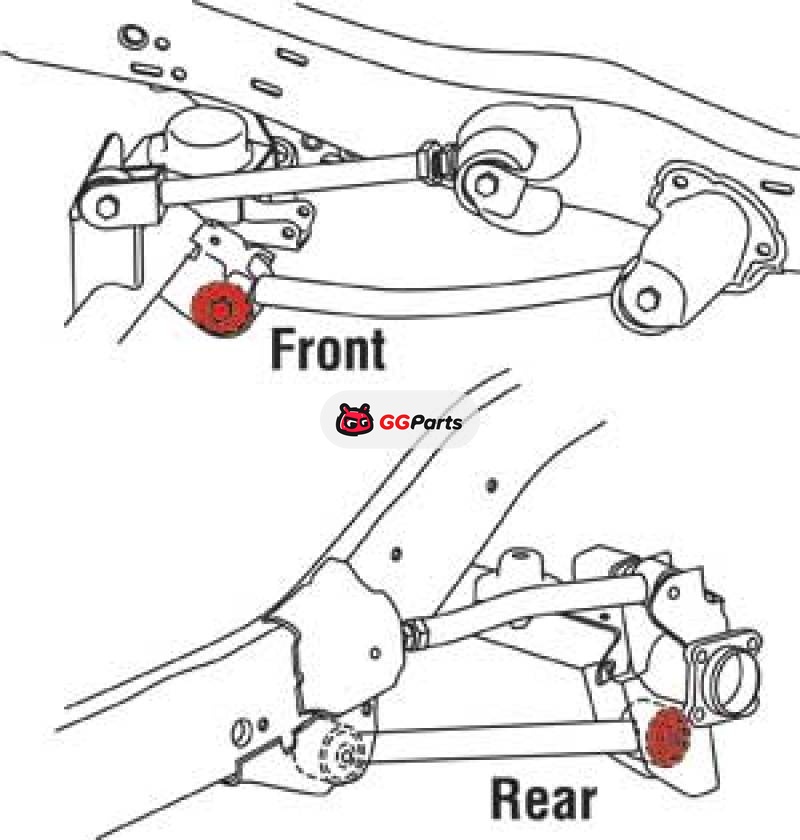 Front

GGParts

Rear