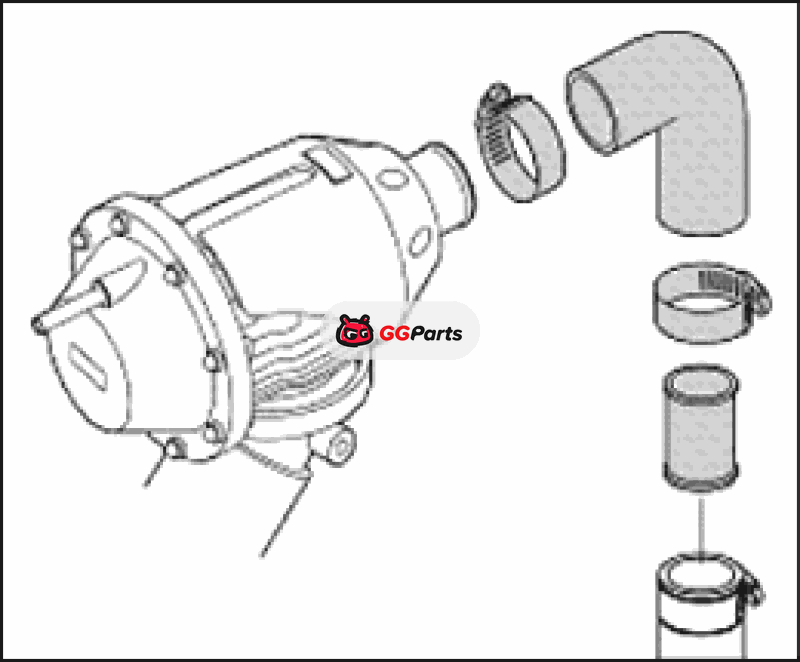 GGParts