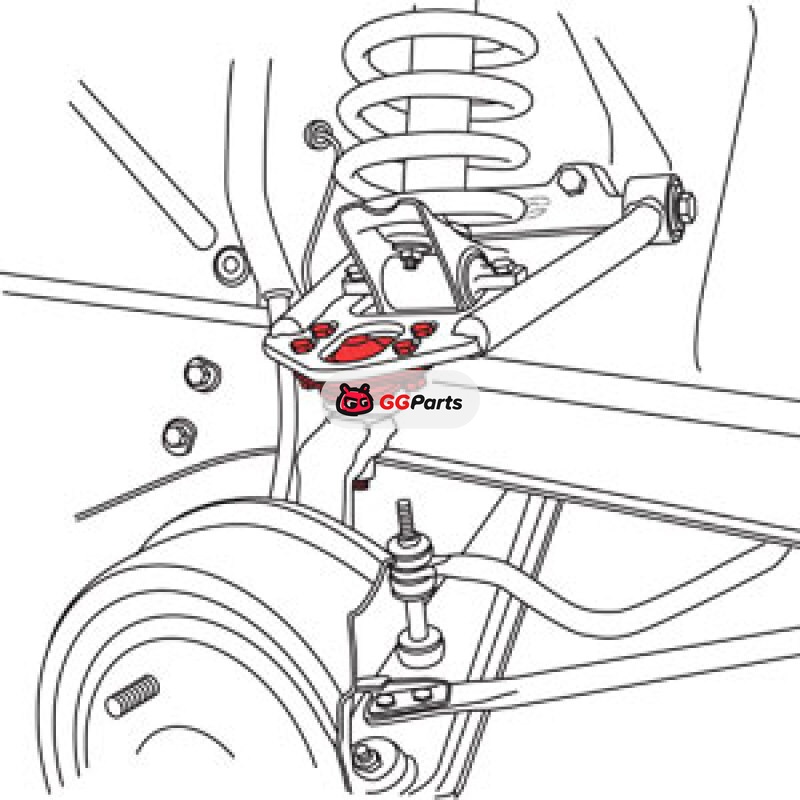 GGParts