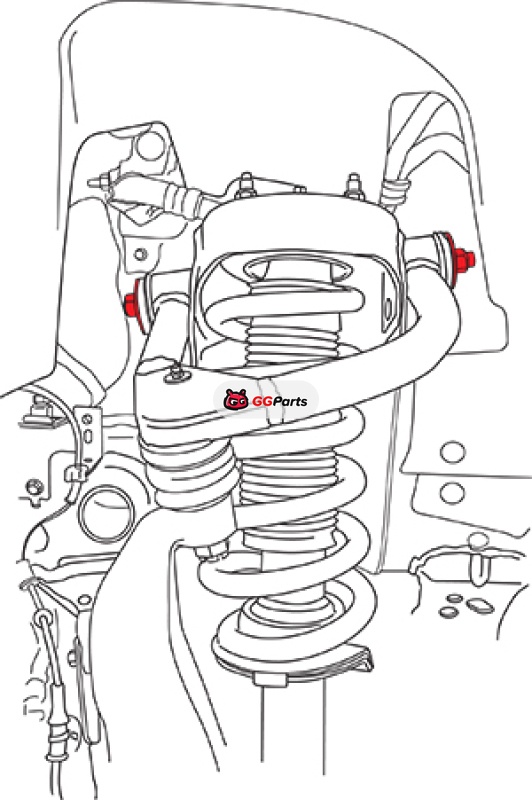 GGParts