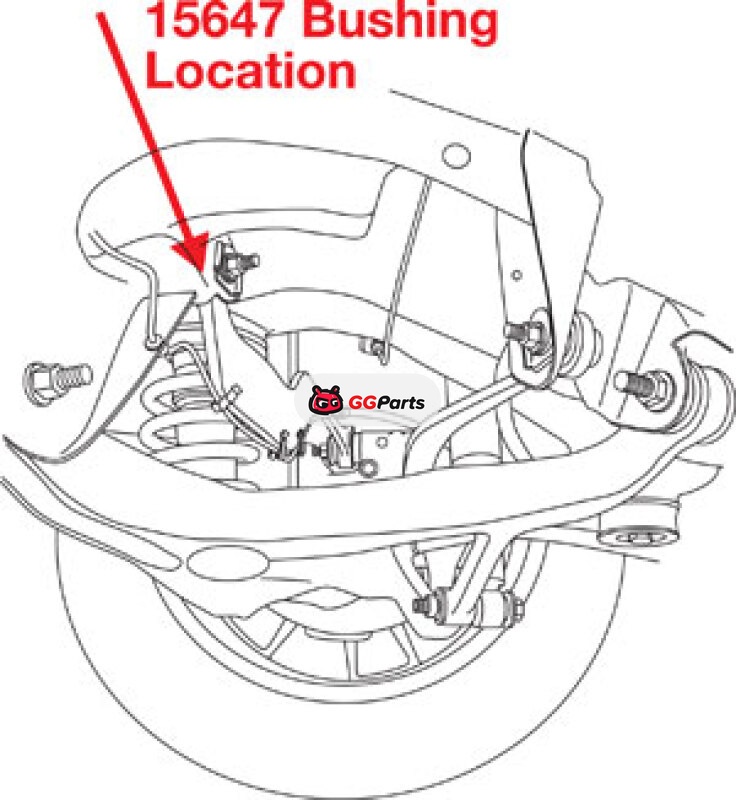 15647 Bushing Location

GGParts