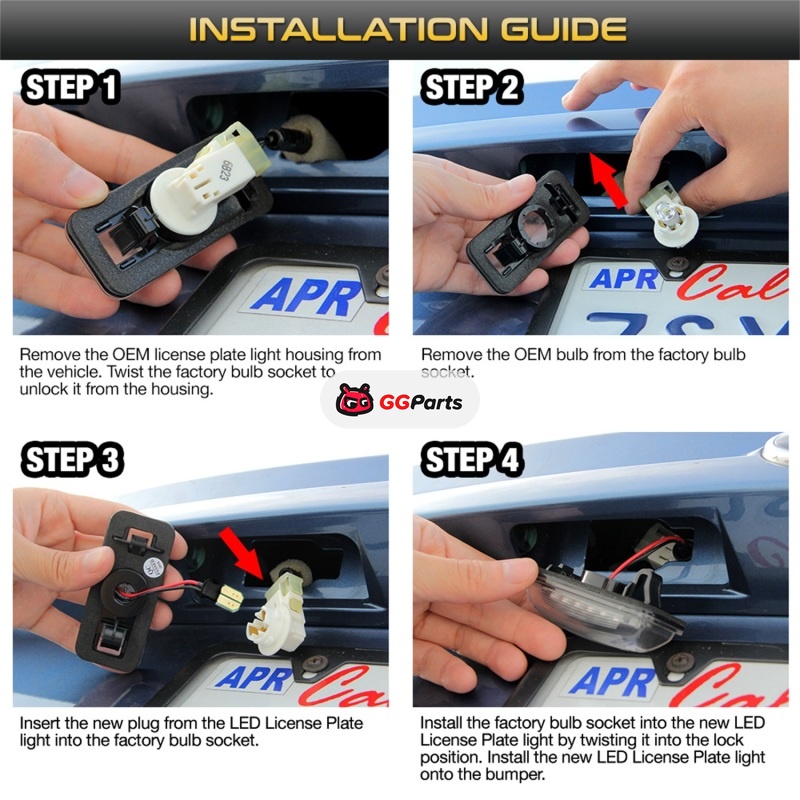 INSTALLATION GUIDE

STEP 1

6B23

APR

Remove the OEM license plate light housing from the vehicle. Twist the factory bulb socket to unlock it from the housing.

STEP 2

APR Cal

Remove the OEM bulb from the factory bulb socket.

GGParts

STEP 3

APR Ca

Insert the new plug from the LED License Plate light into the factory bulb socket.

STEP 4

APR Cal

Install the factory bulb socket into the new LED License Plate light by twisting it into the lock position. Install the new LED License Plate light onto the bumper.