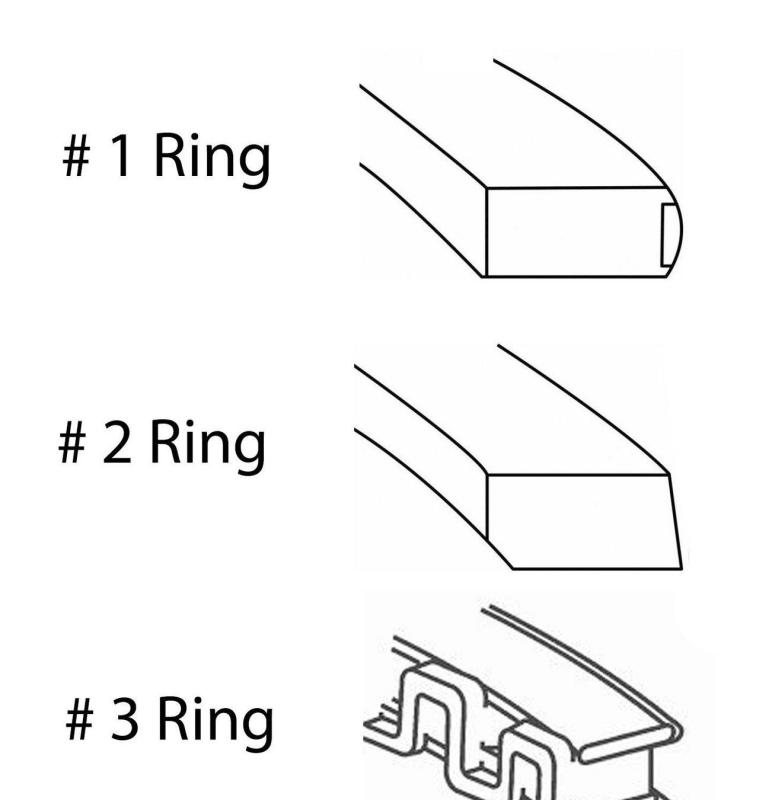 # 1 Ring

# 2 Ring

# 3 Ring