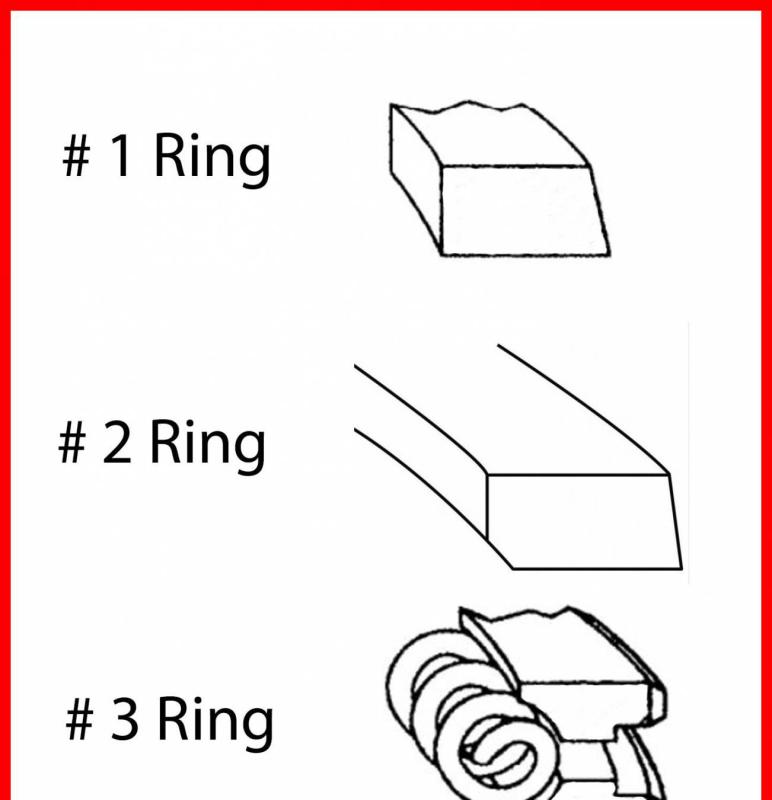 # 1 Ring

# 2 Ring

# 3 Ring