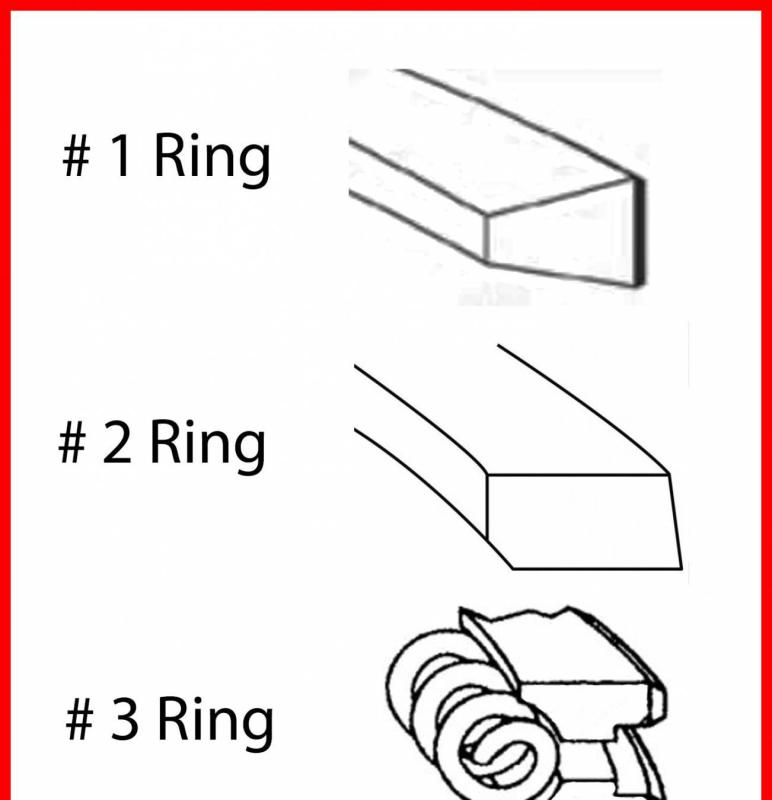 # 1 Ring

# 2 Ring

# 3 Ring