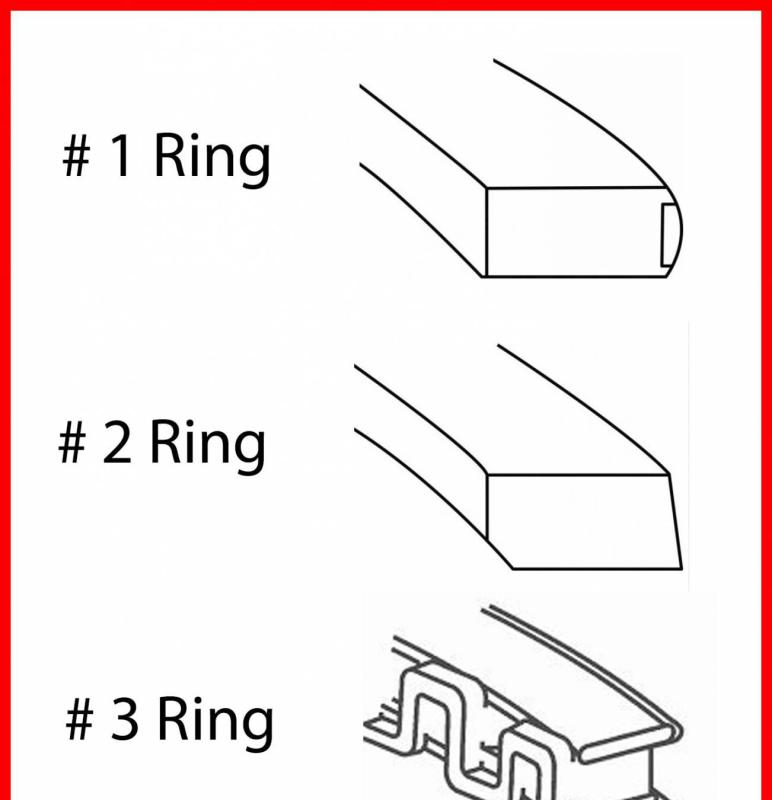 # 1 Ring

# 2 Ring

# 3 Ring