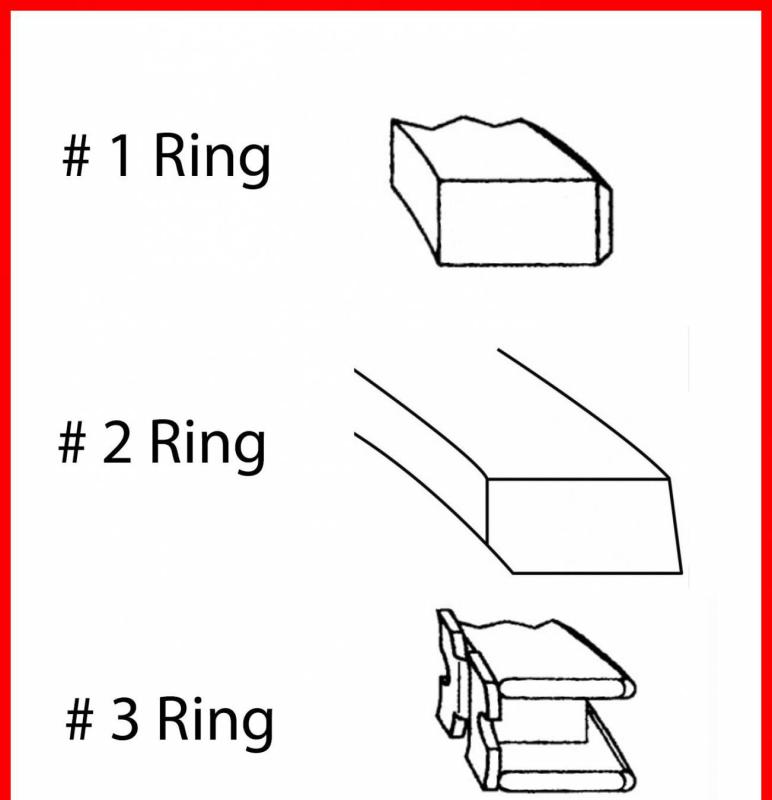 # 1 Ring

# 2 Ring

# 3 Ring