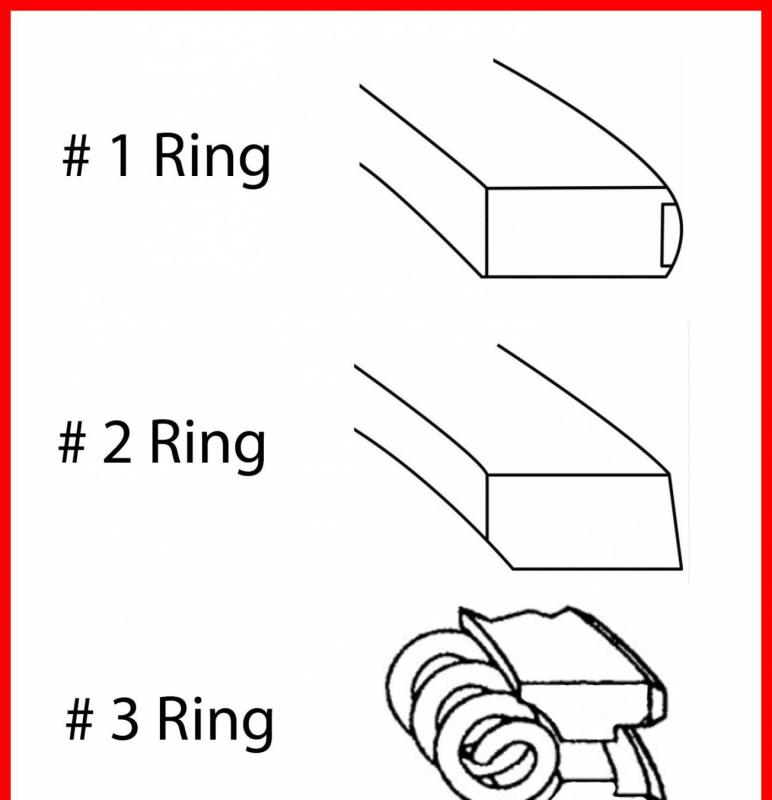 # 1 Ring

# 2 Ring

# 3 Ring