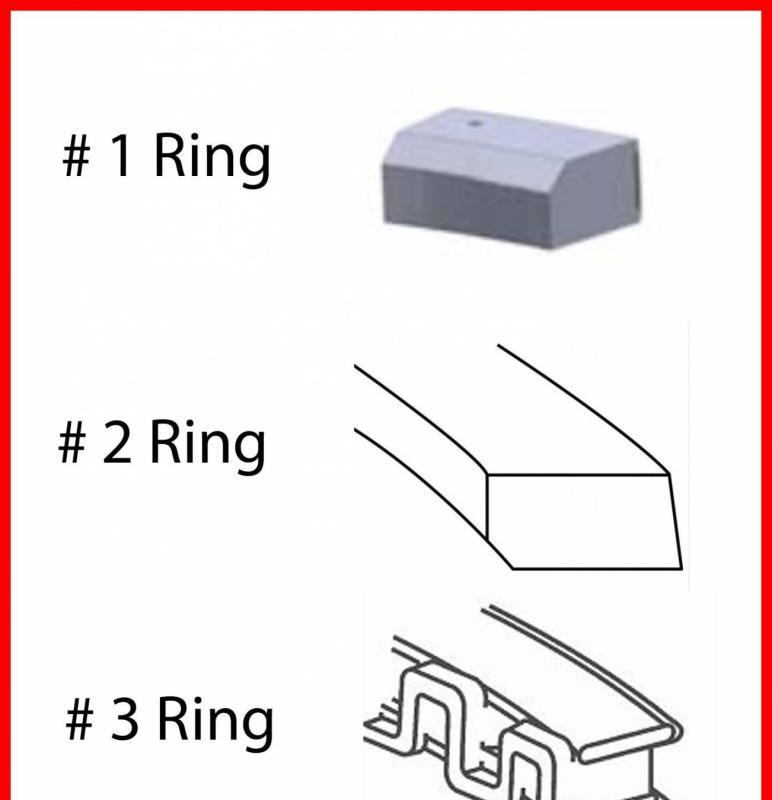 # 1 Ring

# 2 Ring

# 3 Ring