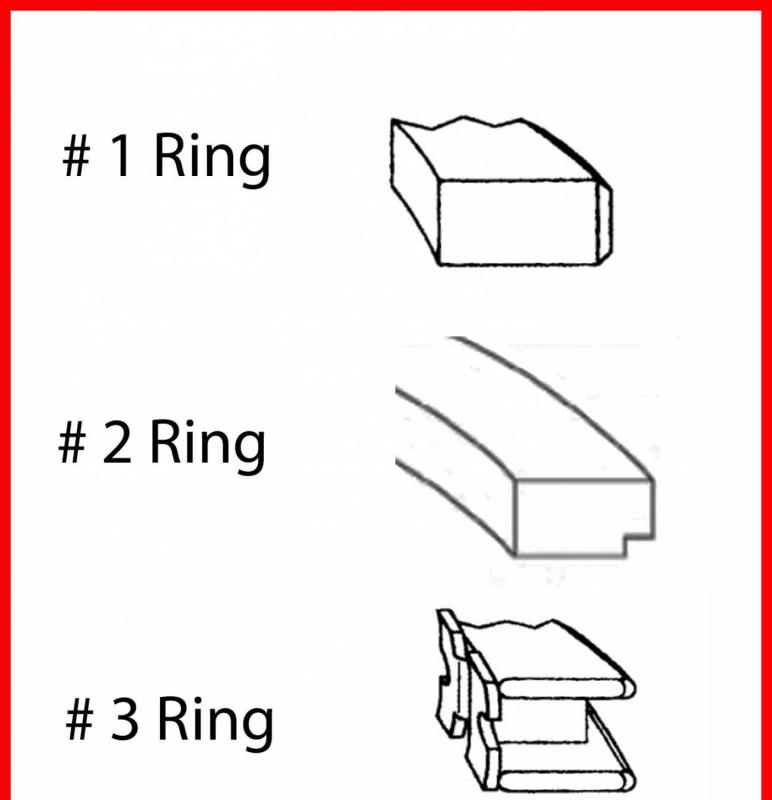 # 1 Ring

# 2 Ring

# 3 Ring