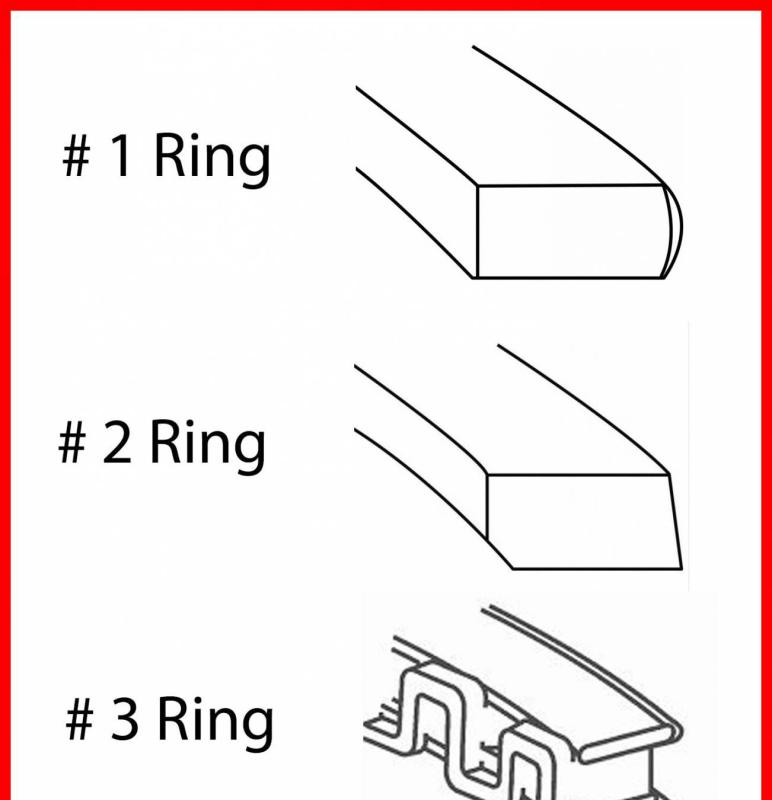 # 1 Ring

# 2 Ring

# 3 Ring