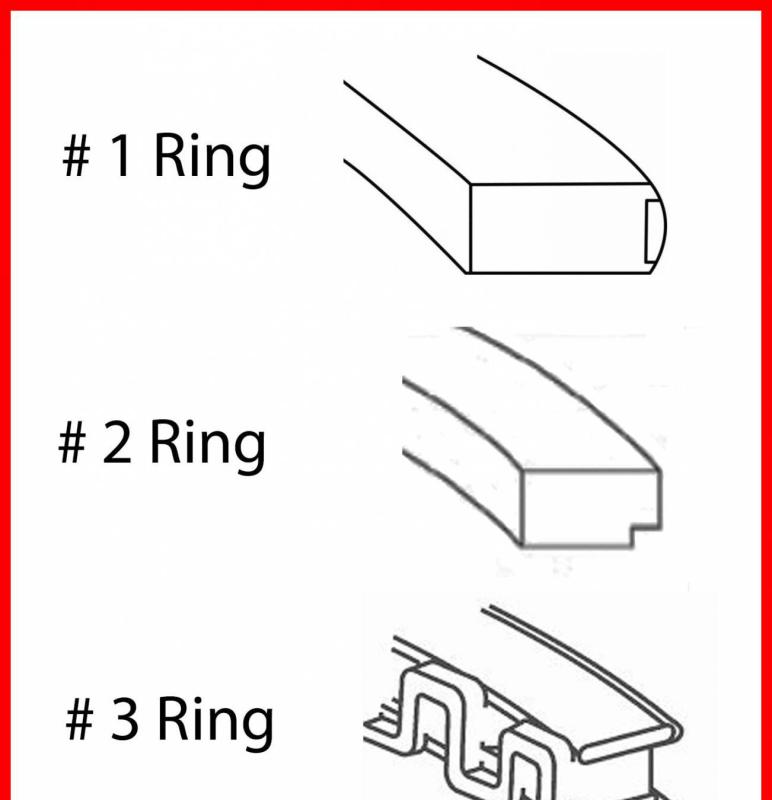 # 1 Ring

# 2 Ring

# 3 Ring