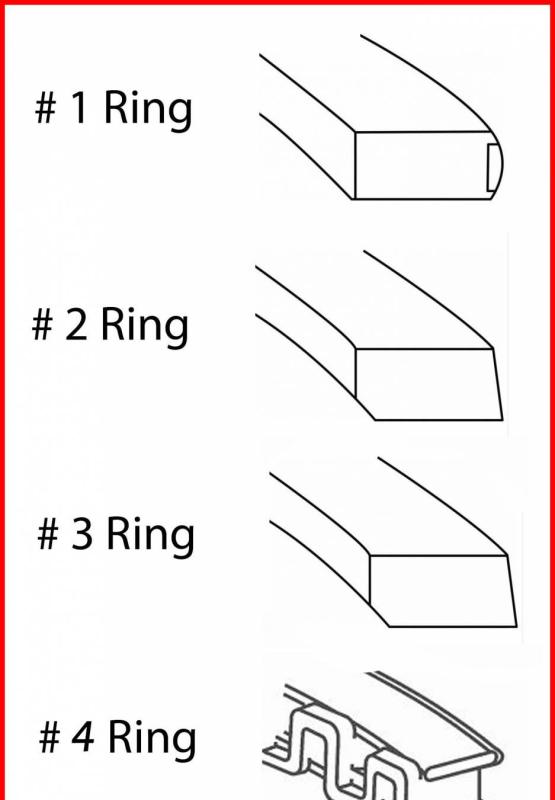 # 1 Ring

# 2 Ring

# 3 Ring

# 4 Ring