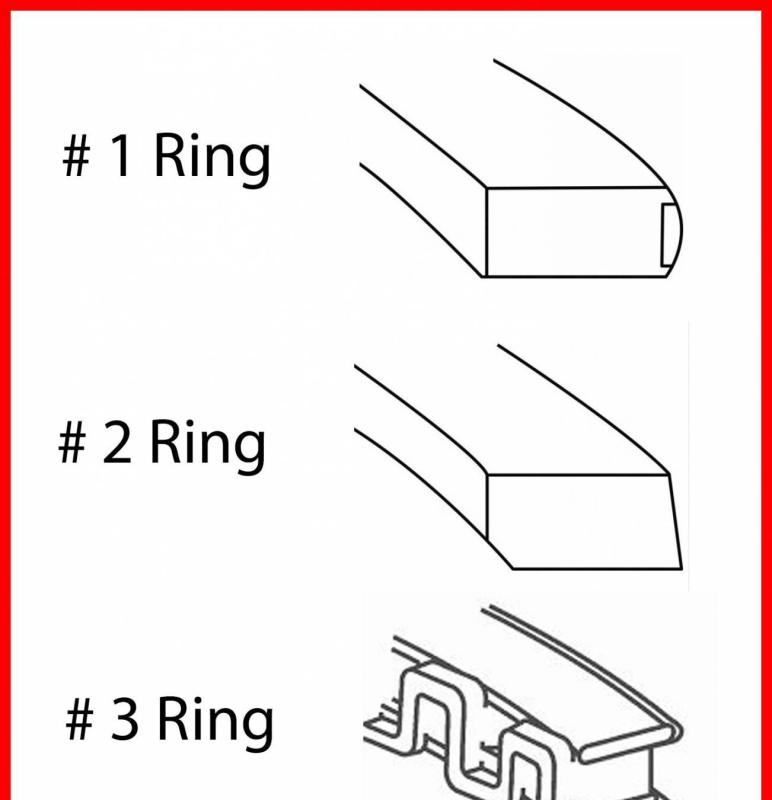 # 1 Ring

# 2 Ring

# 3 Ring