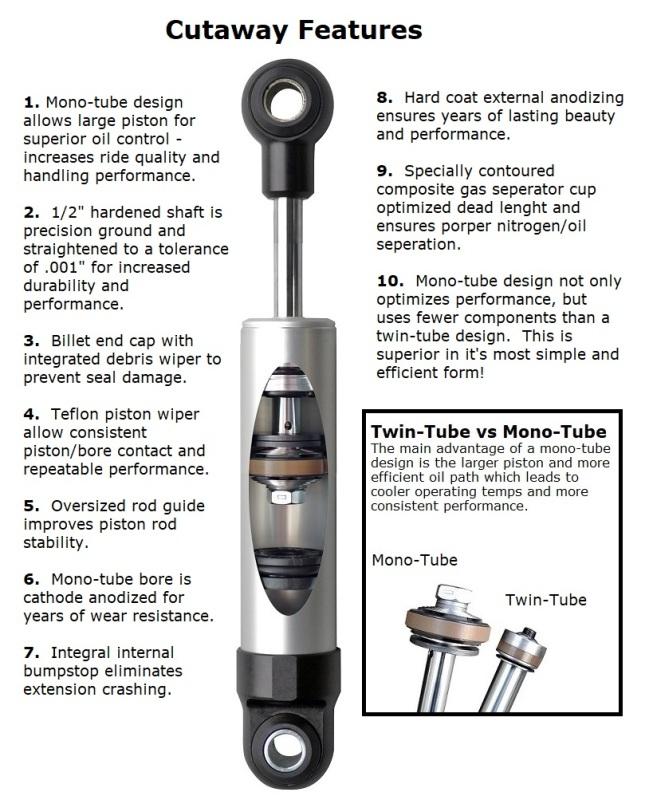 Cutaway Features

1. Mono-tube design allows large piston for superior oil control - increases ride quality and handling performance.

2. 1/2" hardened shaft is precision ground and straightened to a tolerance of .001" for increased durability and performance.

3. Billet end cap with integrated debris wiper to prevent seal damage.

4. Teflon piston wiper allow consistent piston/bore contact and repeatable performance.

5. Oversized rod guide improves piston rod stability.

6. Mono-tube bore is cathode anodized for years of wear resistance.

7. Integral internal bumpstop eliminates extension crashing.

8. Hard coat external anodizing ensures years of lasting beauty and performance.

9. Specially contoured composite gas seperator cup optimized dead lenght and ensures porper nitrogen/oil seperation.

10. Mono-tube design not only optimizes performance, but uses fewer components than a twin-tube design. This is superior in it's most simple and efficient form!

Twin-Tube vs Mono-Tube
The main advantage of a mono-tube design is the larger piston and more efficient oil path which leads to cooler operating temps and more consistent performance.

Mono-Tube

Twin-Tube