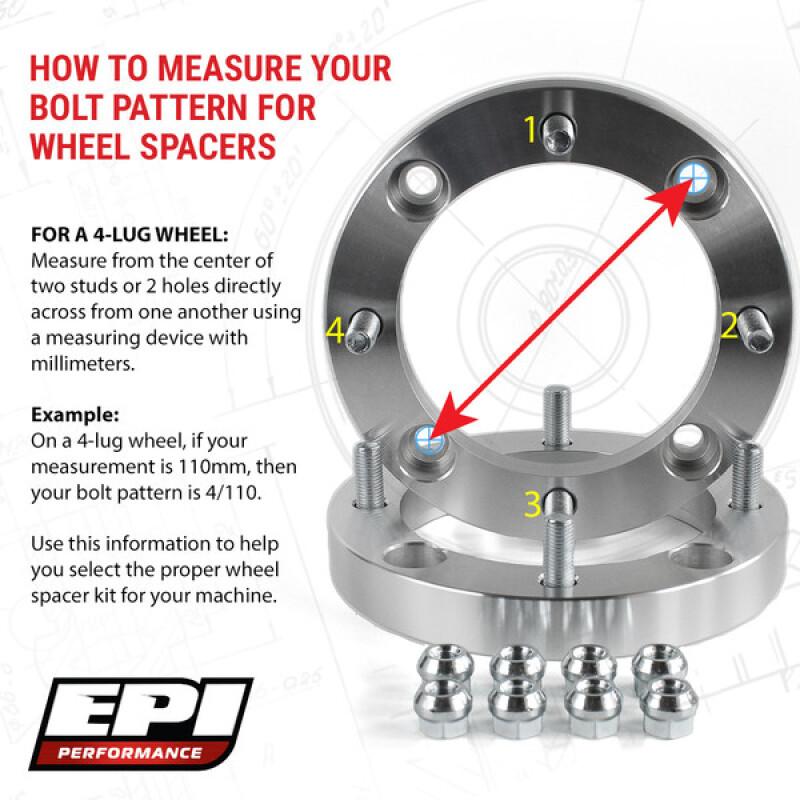 HOW TO MEASURE YOUR BOLT PATTERN FOR WHEEL SPACERS

FOR A 4-LUG WHEEL:
Measure from the center of two studs or 2 holes directly across from one another using a measuring device with millimeters.

Example:
On a 4-lug wheel, if your measurement is 110mm, then your bolt pattern is 4/110.

Use this information to help you select the proper wheel spacer kit for your machine.

1
2
3
4

EPI
PERFORMANCE