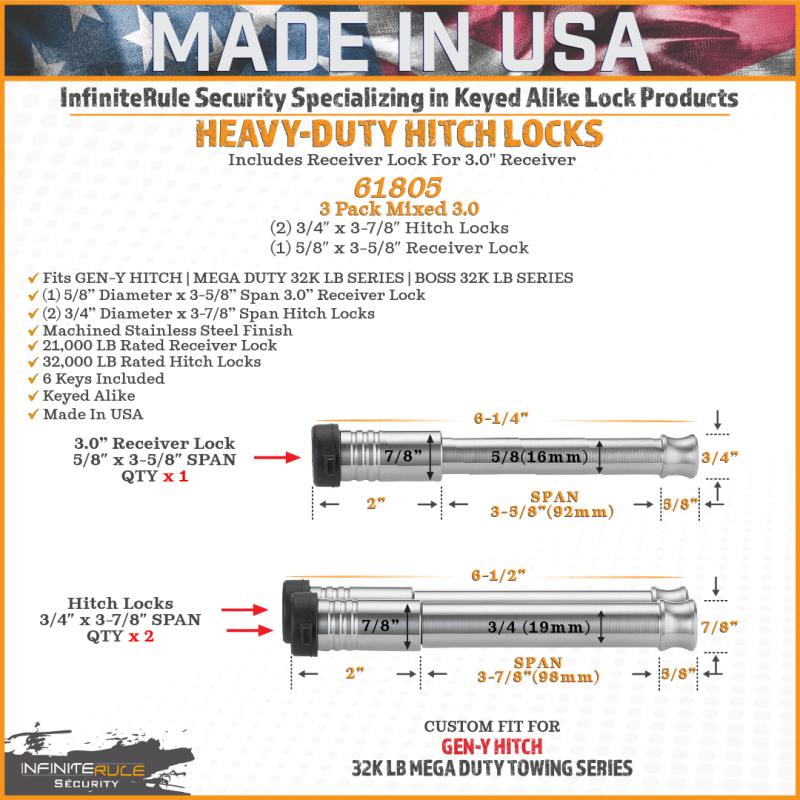 MADE IN USA

InfiniteRule Security Specializing in Keyed Alike Lock Products

HEAVY-DUTY HITCH LOCKS

Includes Receiver Lock For 3.0" Receiver

61805
3 Pack Mixed 3.0
(2) 3/4" x 3-7/8" Hitch Locks
(1) 5/8" x 3-5/8" Receiver Lock

✔ Fits GEN-Y HITCH | MEGA DUTY 32K LB SERIES | BOSS 32K LB SERIES
✔ (1) 5/8" Diameter x 3-5/8" Span 3.0" Receiver Lock
✔ (2) 3/4" Diameter x 3-7/8" Span Hitch Locks
✔ Machined Stainless Steel Finish
✔ 21,000 LB Rated Receiver Lock
✔ 32,000 LB Rated Hitch Locks
✔ 6 Keys Included
✔ Keyed Alike
✔ Made In USA

3.0" Receiver Lock
5/8" x 3-5/8" SPAN
QTY x 1

6-1/4"
7/8"
5/8(16mm)
3/4"
2"
SPAN
3-5/8"(92mm)
5/8"

Hitch Locks
3/4" x 3-7/8" SPAN
QTY x 2

6-1/2"
7/8"
3/4 (19mm)
7/8"
2"
SPAN
3-7/8"(98mm)
5/8"

CUSTOM FIT FOR
GEN-Y HITCH
32K LB MEGA DUTY TOWING SERIES

INFINITERULE
SECURITY