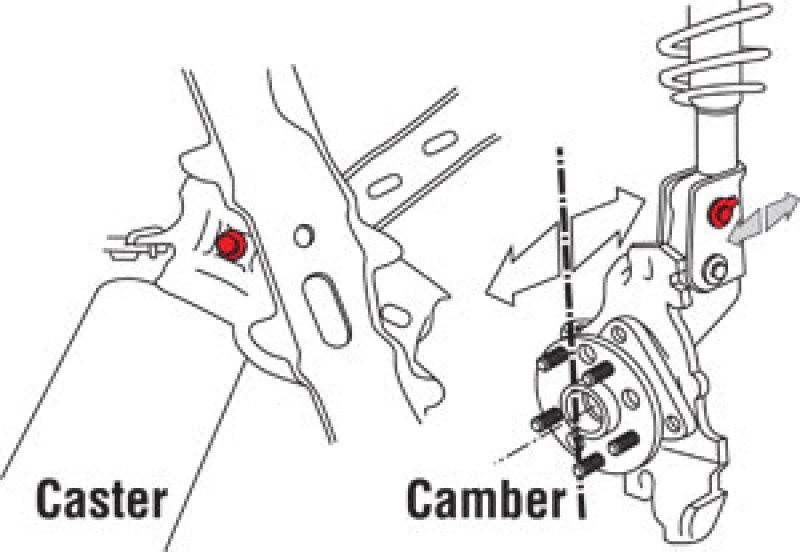 Caster

Camber