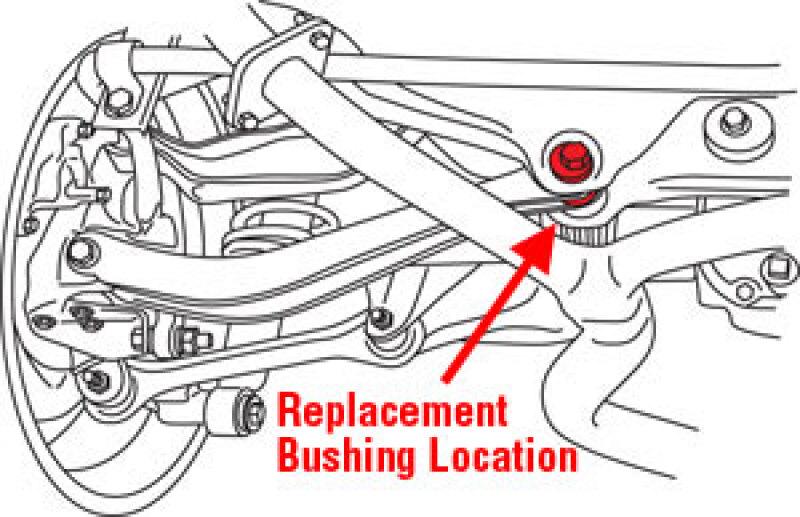 Replacement
Bushing Location