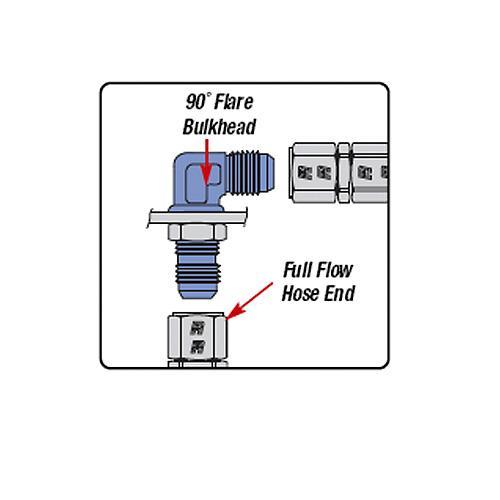 90° Flare Bulkhead

Full Flow Hose End