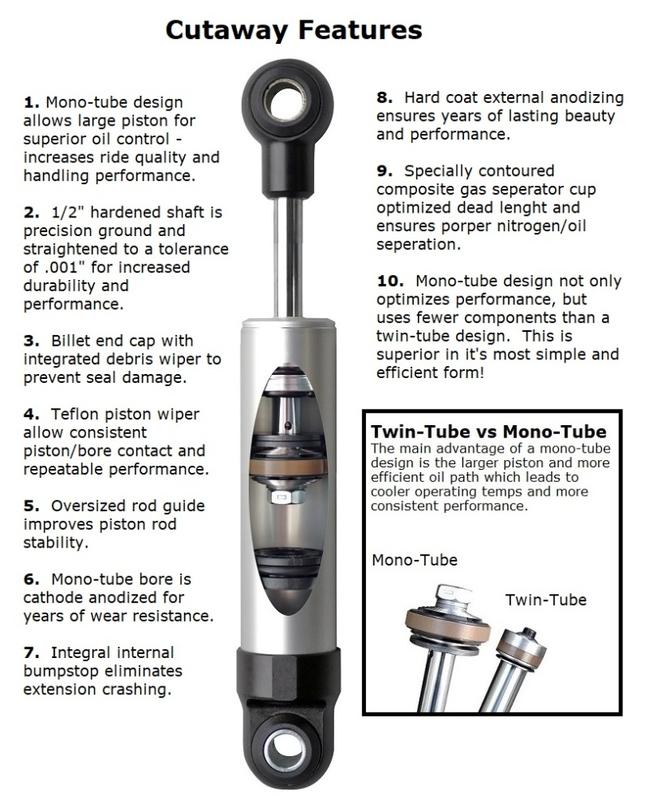 Cutaway Features

1. Mono-tube design allows large piston for superior oil control - increases ride quality and handling performance.

2. 1/2" hardened shaft is precision ground and straightened to a tolerance of .001" for increased durability and performance.

3. Billet end cap with integrated debris wiper to prevent seal damage.

4. Teflon piston wiper allow consistent piston/bore contact and repeatable performance.

5. Oversized rod guide improves piston rod stability.

6. Mono-tube bore is cathode anodized for years of wear resistance.

7. Integral internal bumpstop eliminates extension crashing.

8. Hard coat external anodizing ensures years of lasting beauty and performance.

9. Specially contoured composite gas seperator cup optimized dead lenght and ensures porper nitrogen/oil seperation.

10. Mono-tube design not only optimizes performance, but uses fewer components than a twin-tube design. This is superior in it's most simple and efficient form!

Twin-Tube vs Mono-Tube
The main advantage of a mono-tube design is the larger piston and more efficient oil path which leads to cooler operating temps and more consistent performance.

Mono-Tube

Twin-Tube