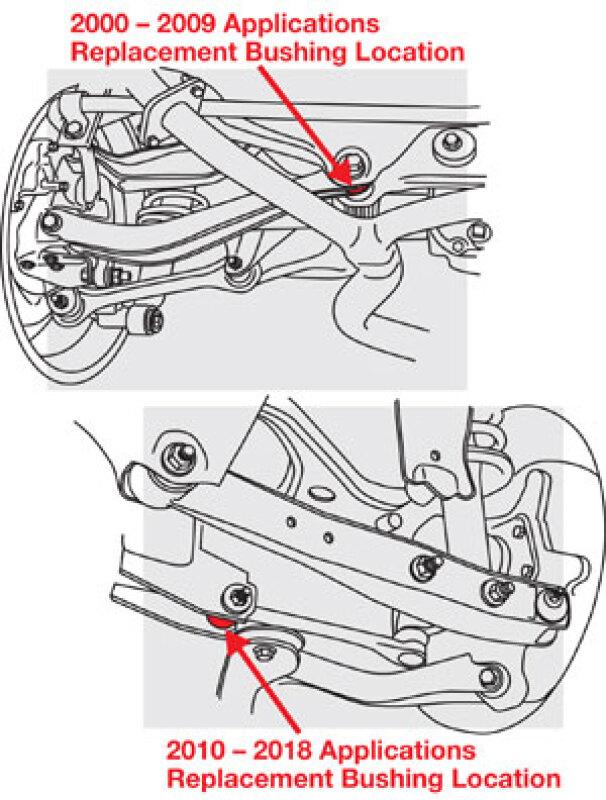 2000 – 2009 Applications
Replacement Bushing Location

2010 – 2018 Applications
Replacement Bushing Location