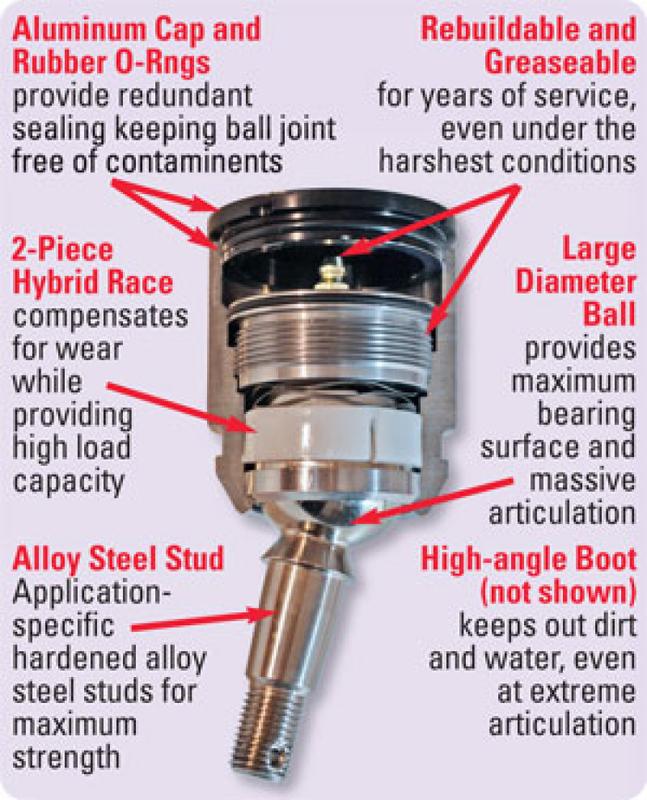 Aluminum Cap and Rubber O-Rngs
provide redundant sealing keeping ball joint free of contaminents

Rebuildable and Greaseable
for years of service, even under the harshest conditions

2-Piece Hybrid Race
compensates for wear while providing high load capacity

Large Diameter Ball
provides maximum bearing surface and massive articulation

Alloy Steel Stud
Application-specific hardened alloy steel studs for maximum strength

High-angle Boot (not shown)
keeps out dirt and water, even at extreme articulation