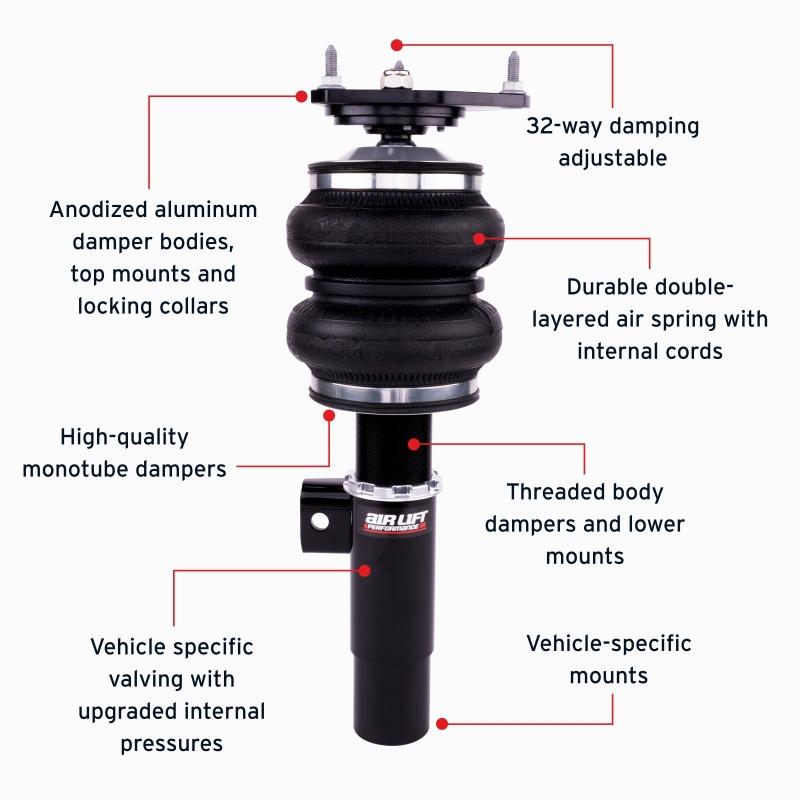 32-way damping adjustable

Anodized aluminum damper bodies, top mounts and locking collars

Durable double-layered air spring with internal cords

High-quality monotube dampers

Threaded body dampers and lower mounts

AIR LIFT PERFORMANCE

Vehicle specific valving with upgraded internal pressures

Vehicle-specific mounts