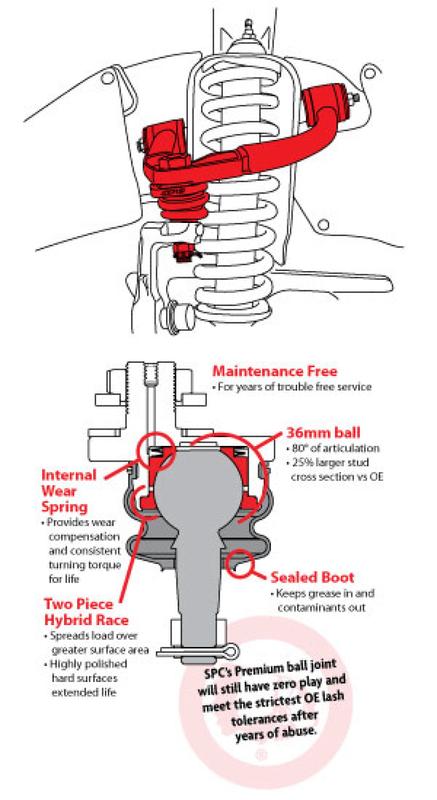 Maintenance Free
• For years of trouble free service

36mm ball
• 80° of articulation
• 25% larger stud cross section vs OE

Internal Wear Spring
• Provides wear compensation and consistent turning torque for life

Sealed Boot
• Keeps grease in and contaminants out

Two Piece Hybrid Race
• Spreads load over greater surface area
• Highly polished hard surfaces extended life

SPC's Premium ball joint will still have zero play and meet the strictest OE lash tolerances after years of abuse.