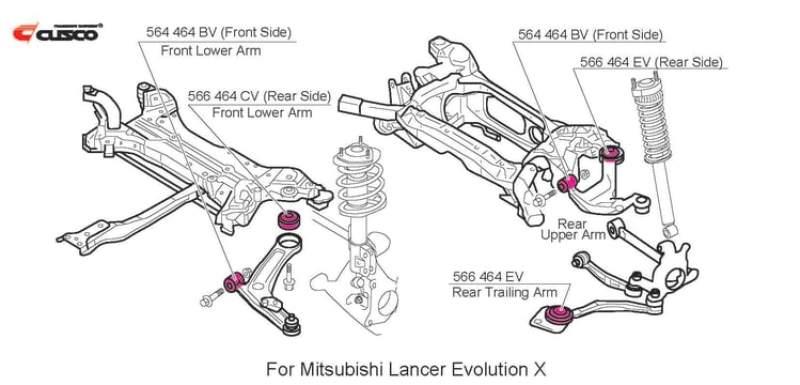 CUSCO

564 464 BV (Front Side)
Front Lower Arm

566 464 CV (Rear Side)
Front Lower Arm

564 464 BV (Front Side)

566 464 EV (Rear Side)

Rear
Upper Arm

566 464 EV
Rear Trailing Arm

For Mitsubishi Lancer Evolution X