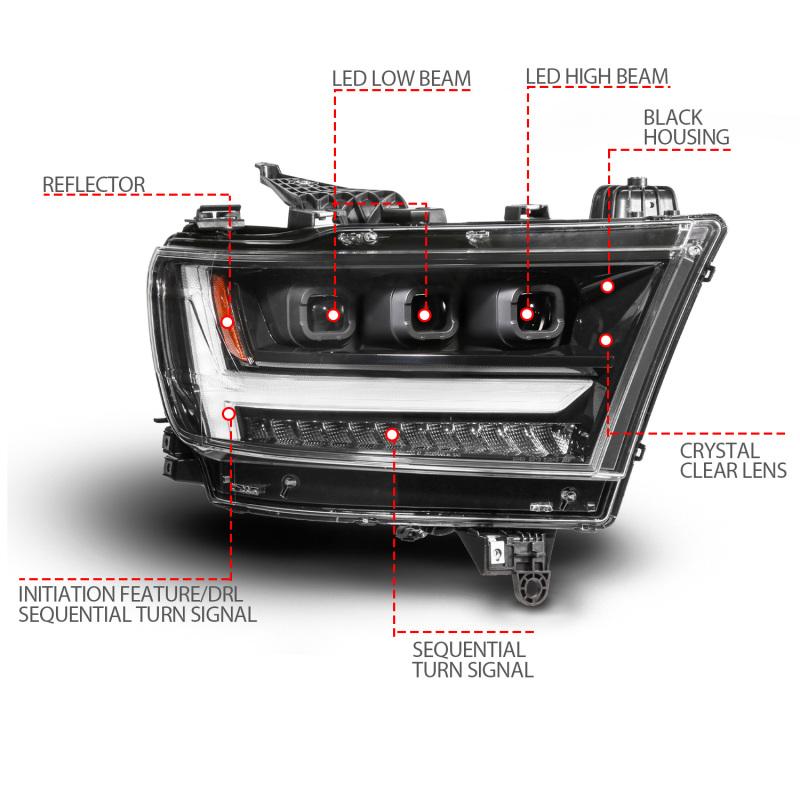 LED LOW BEAM

LED HIGH BEAM

BLACK HOUSING

REFLECTOR

CRYSTAL CLEAR LENS

INITIATION FEATURE/DRL SEQUENTIAL TURN SIGNAL

SEQUENTIAL TURN SIGNAL