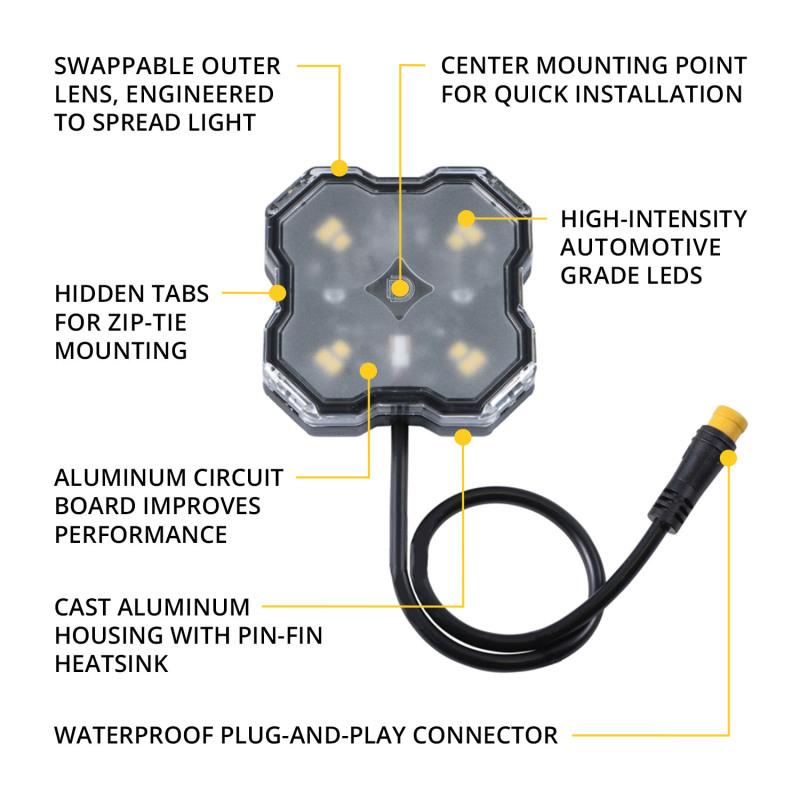 SWAPPABLE OUTER LENS, ENGINEERED TO SPREAD LIGHT

CENTER MOUNTING POINT FOR QUICK INSTALLATION

HIGH-INTENSITY AUTOMOTIVE GRADE LEDS

HIDDEN TABS FOR ZIP-TIE MOUNTING

ALUMINUM CIRCUIT BOARD IMPROVES PERFORMANCE

CAST ALUMINUM HOUSING WITH PIN-FIN HEATSINK

WATERPROOF PLUG-AND-PLAY CONNECTOR