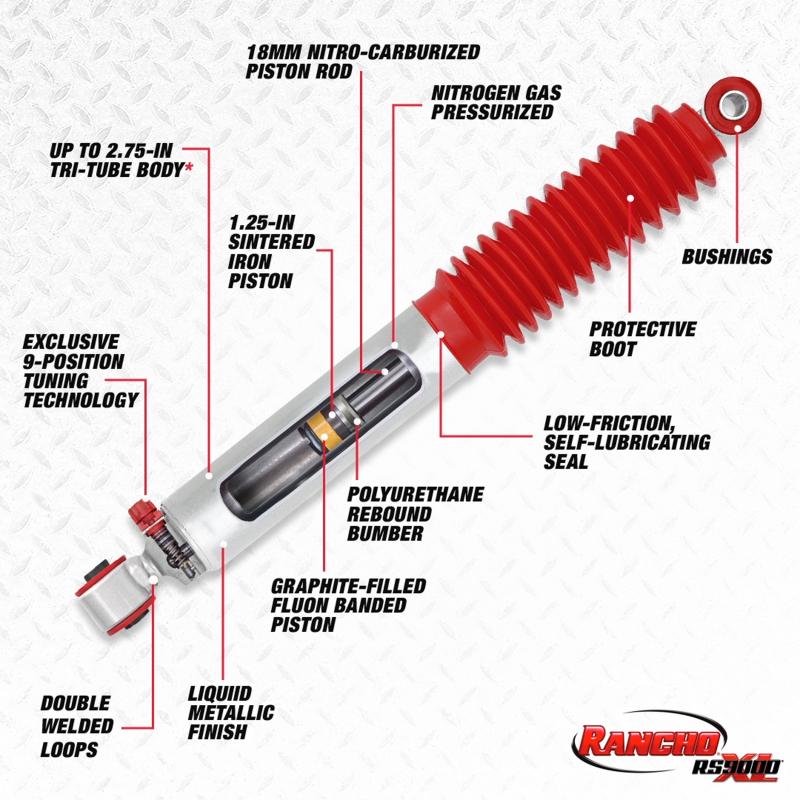 18MM NITRO-CARBURIZED PISTON ROD

NITROGEN GAS PRESSURIZED

UP TO 2.75-IN TRI-TUBE BODY*

1.25-IN SINTERED IRON PISTON

BUSHINGS

PROTECTIVE BOOT

EXCLUSIVE 9-POSITION TUNING TECHNOLOGY

LOW-FRICTION, SELF-LUBRICATING SEAL

POLYURETHANE REBOUND BUMBER

GRAPHITE-FILLED FLUON BANDED PISTON

DOUBLE WELDED LOOPS

LIQUIID METALLIC FINISH

RANCHO RS9000 XL