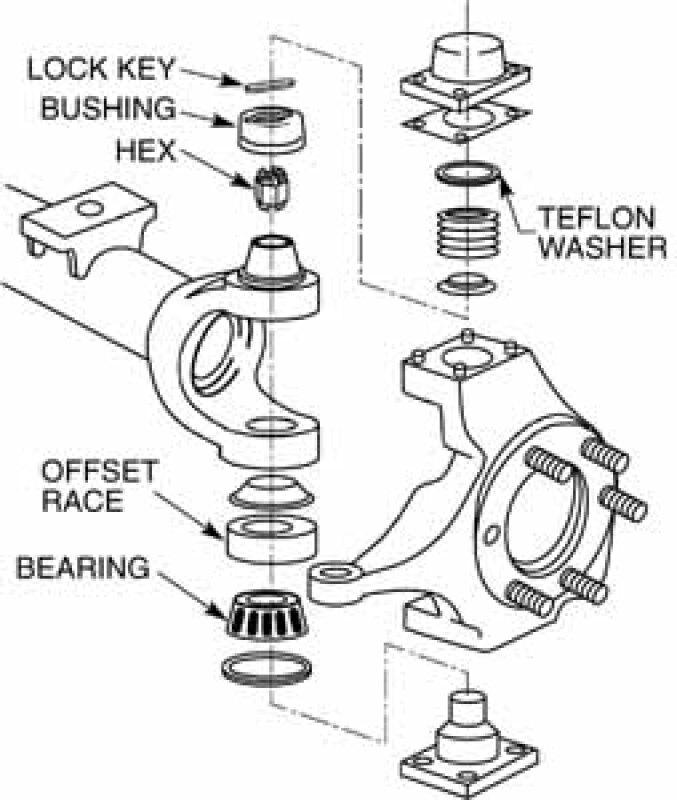 LOCK KEY
BUSHING
HEX
TEFLON WASHER
OFFSET RACE
BEARING