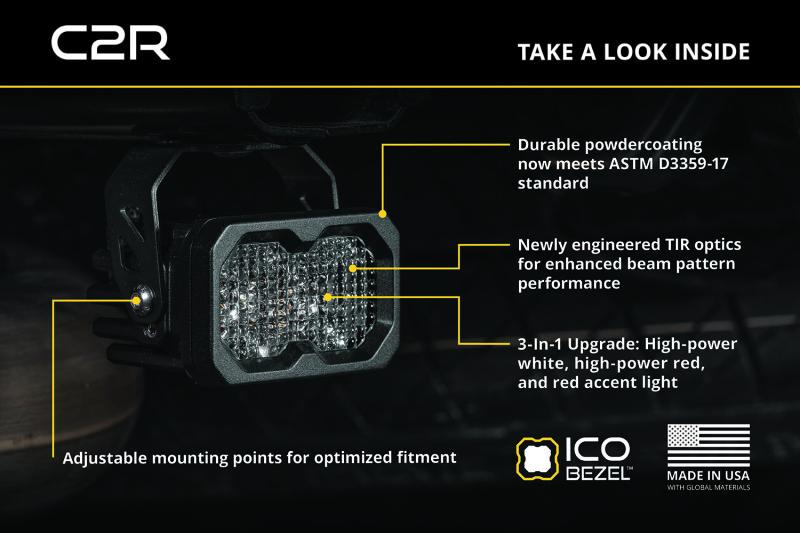 C2R

TAKE A LOOK INSIDE

Durable powdercoating now meets ASTM D3359-17 standard

Newly engineered TIR optics for enhanced beam pattern performance

3-In-1 Upgrade: High-power white, high-power red, and red accent light

Adjustable mounting points for optimized fitment

ICO BEZEL™

MADE IN USA
WITH GLOBAL MATERIALS