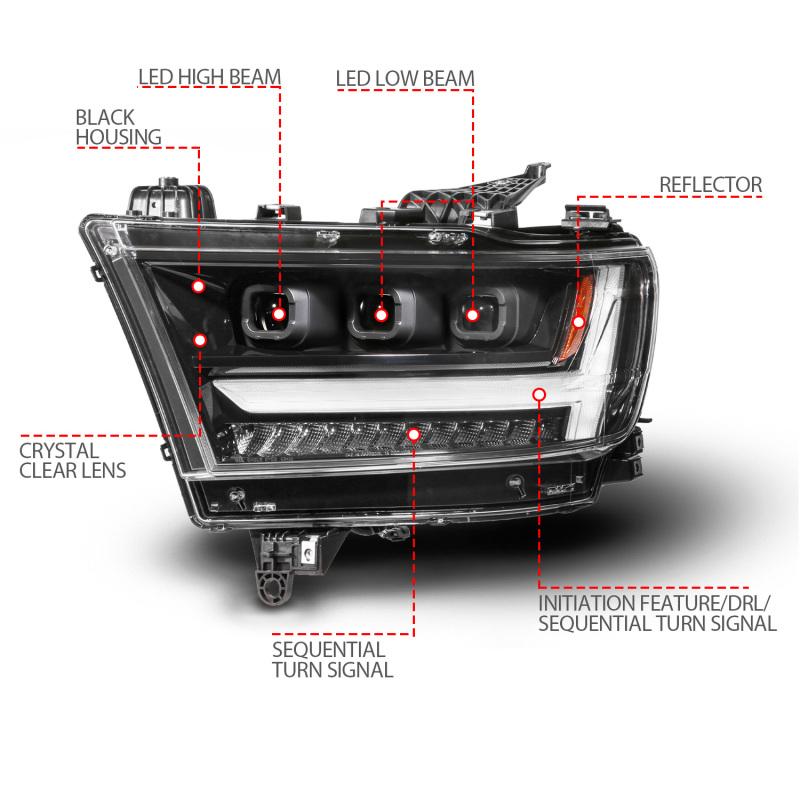 LED HIGH BEAM

LED LOW BEAM

BLACK
HOUSING

REFLECTOR

CRYSTAL
CLEAR LENS

INITIATION FEATURE/DRL/
SEQUENTIAL TURN SIGNAL

SEQUENTIAL
TURN SIGNAL