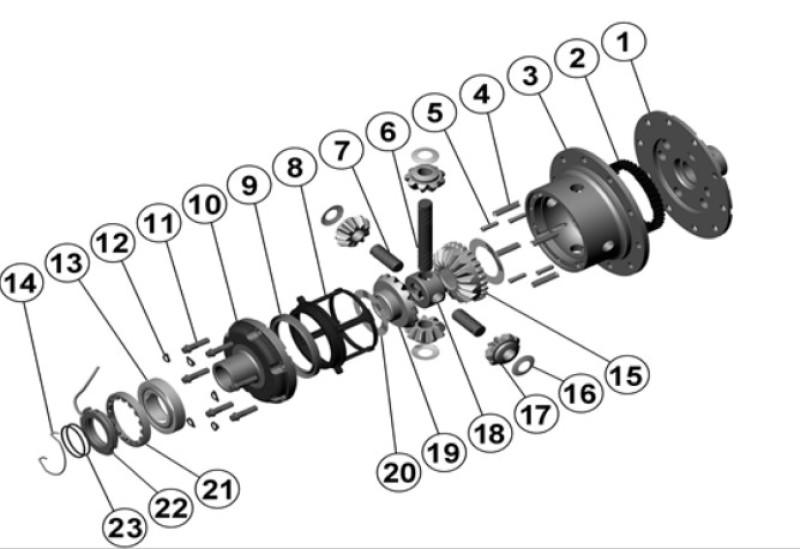 1
2
3
4
5
6
7
8
9
10
11
12
13
14
15
16
17
18
19
20
21
22
23