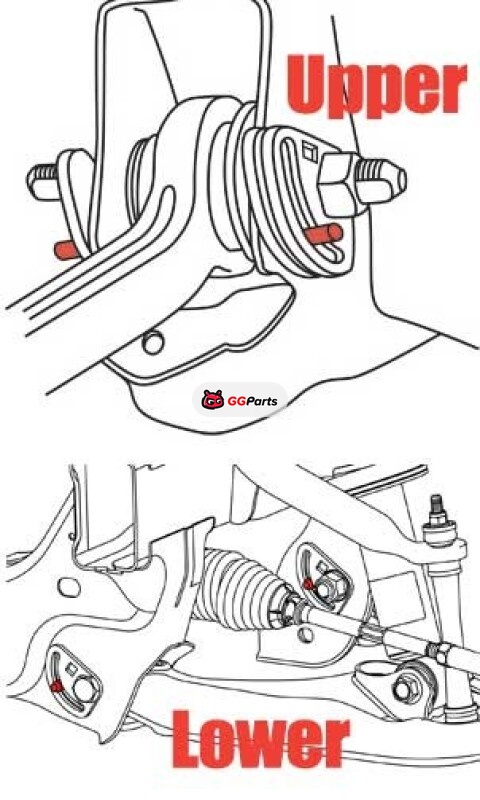 Upper

GGParts

Lower