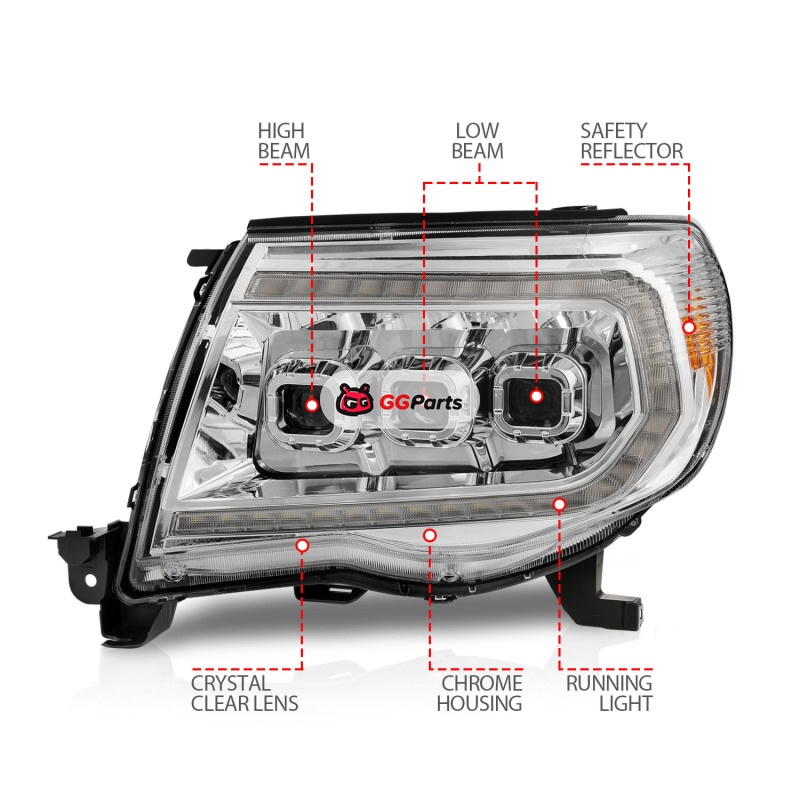 HIGH BEAM

LOW BEAM

SAFETY REFLECTOR

GG GGParts

CRYSTAL CLEAR LENS

CHROME HOUSING

RUNNING LIGHT