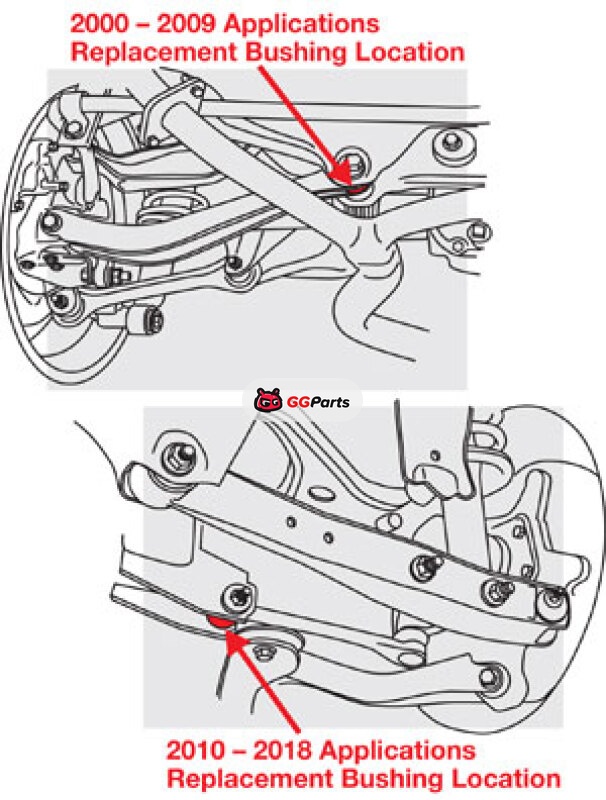 2000 – 2009 Applications
Replacement Bushing Location

GGParts

2010 – 2018 Applications
Replacement Bushing Location