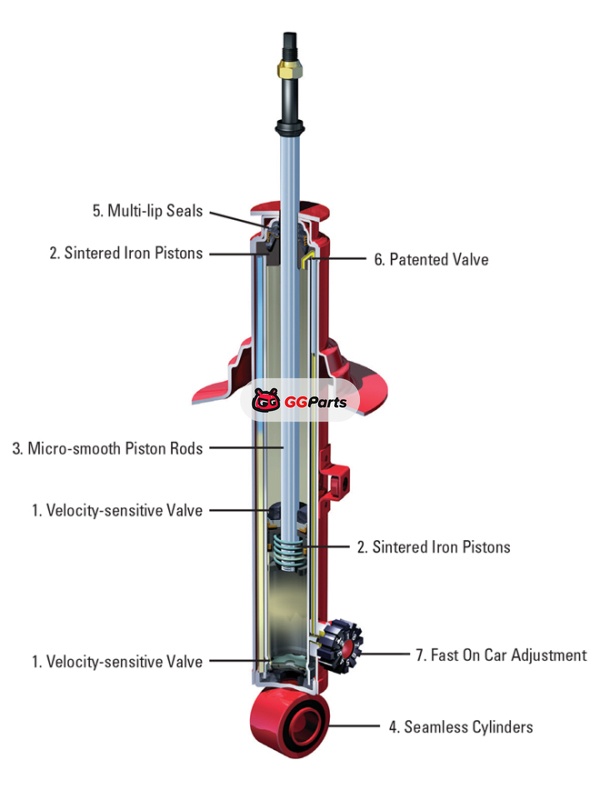 5. Multi-lip Seals
2. Sintered Iron Pistons
6. Patented Valve
GGParts
3. Micro-smooth Piston Rods
1. Velocity-sensitive Valve
2. Sintered Iron Pistons
1. Velocity-sensitive Valve
7. Fast On Car Adjustment
4. Seamless Cylinders