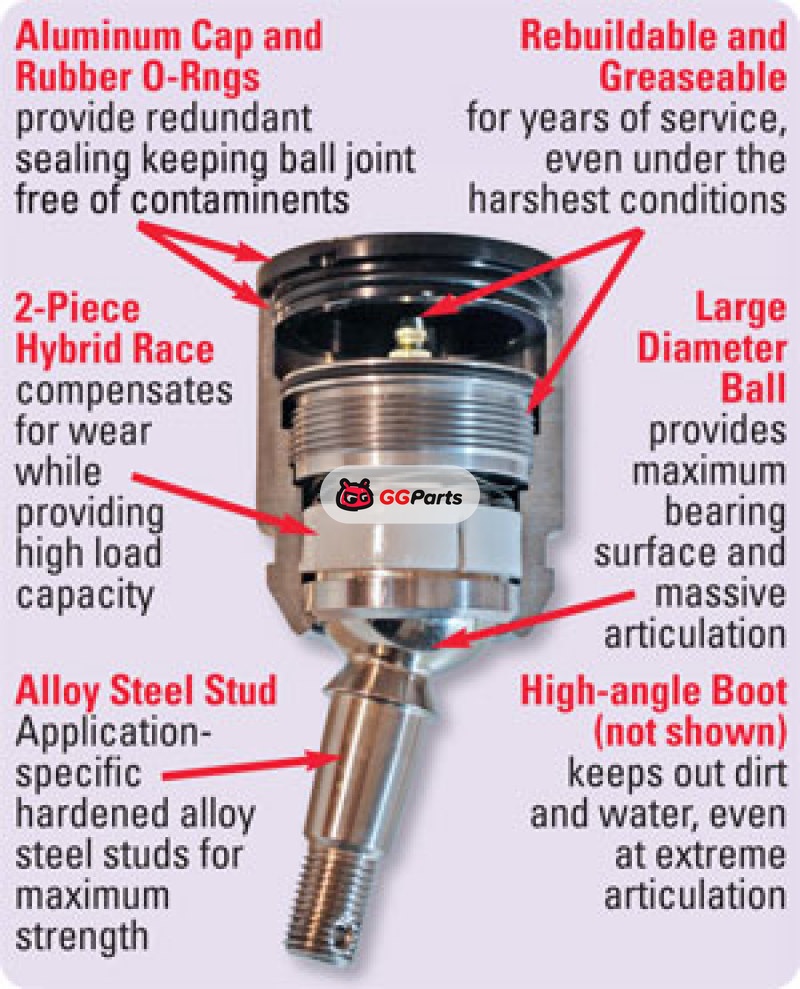 Aluminum Cap and Rubber O-Rngs
provide redundant sealing keeping ball joint free of contaminents

Rebuildable and Greaseable
for years of service, even under the harshest conditions

2-Piece Hybrid Race
compensates for wear while providing high load capacity

Large Diameter Ball
provides maximum bearing surface and massive articulation

GGParts

Alloy Steel Stud
Application-specific hardened alloy steel studs for maximum strength

High-angle Boot (not shown)
keeps out dirt and water, even at extreme articulation